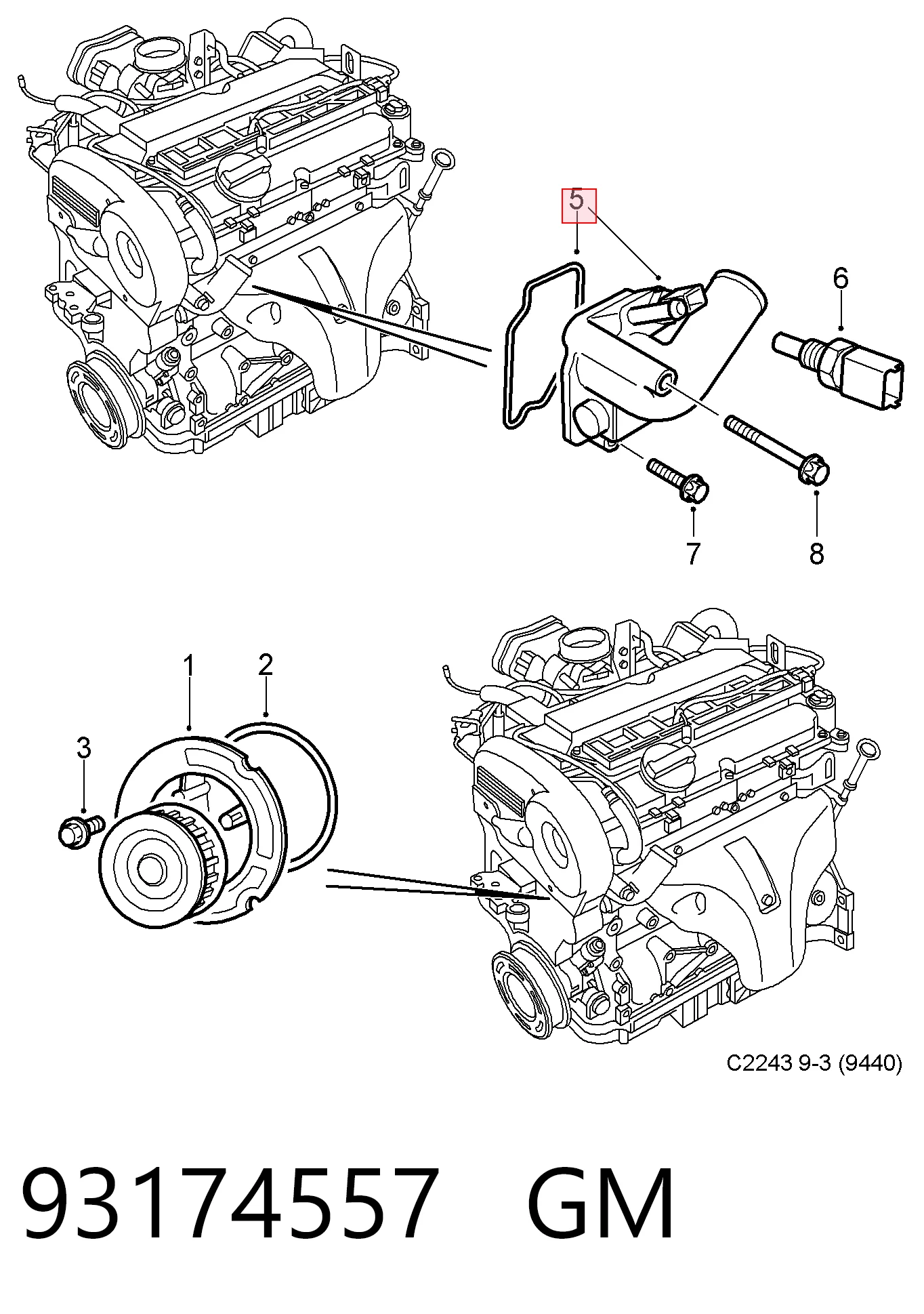 5
6
7
8
1
2
3
C2243 9-3 (9440)

93174557 GM