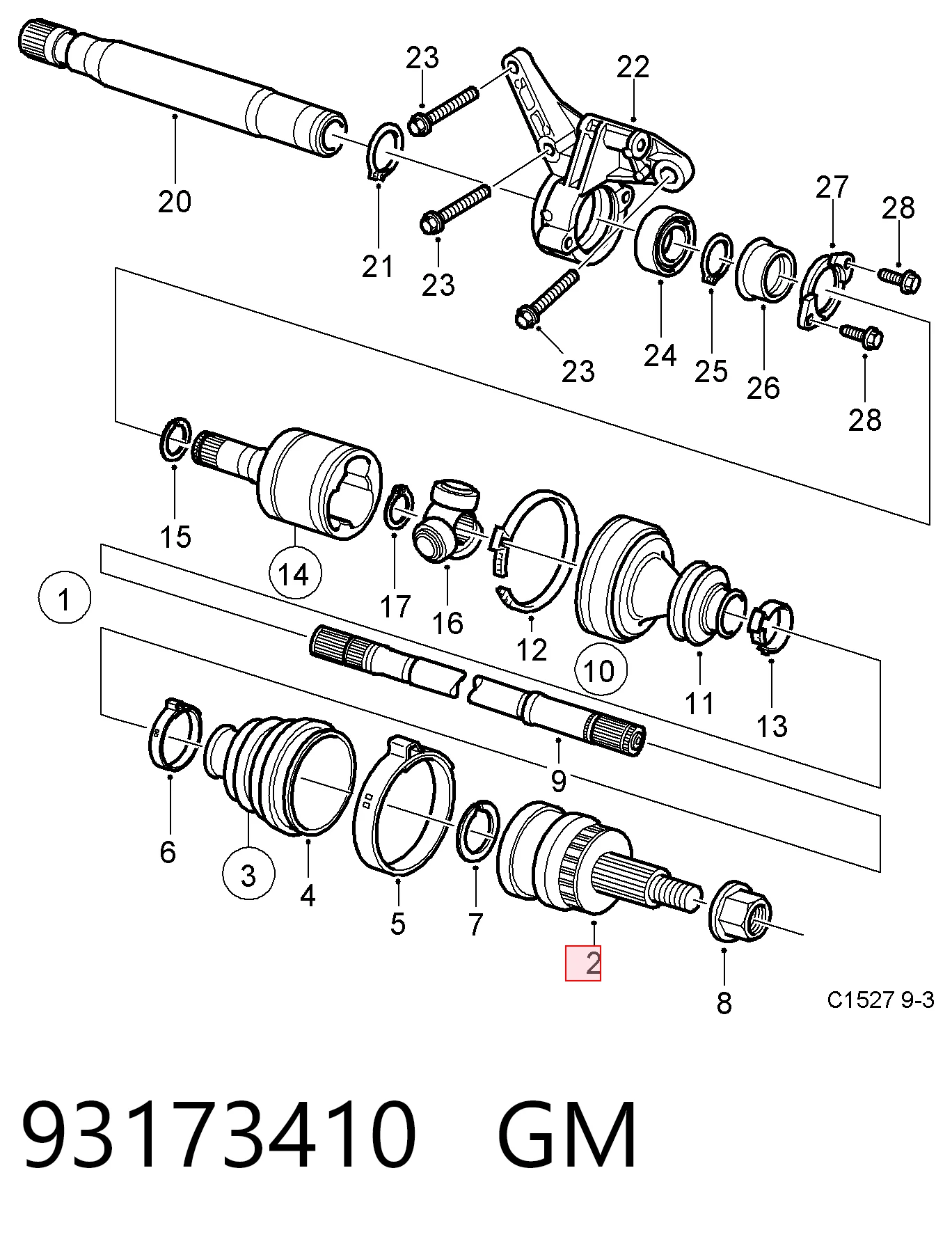 23
22
20
21
23
27
28
24
25
26
23
28
15
14
17
16
12
10
11
13
1
9
6
3
4
5
7
2
8
C1527 9-3

93173410 GM