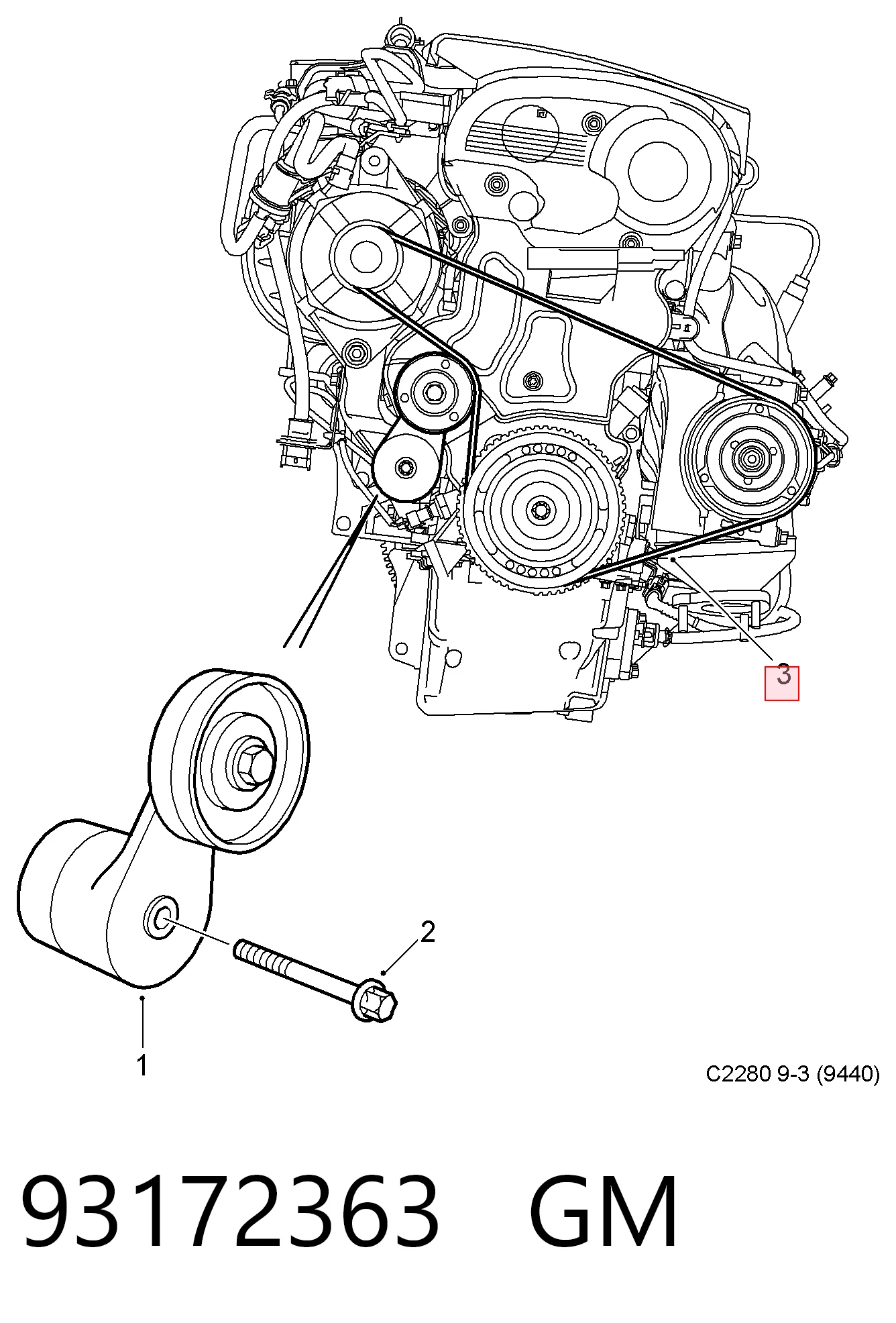 3

2

1

C2280 9-3 (9440)

93172363 GM