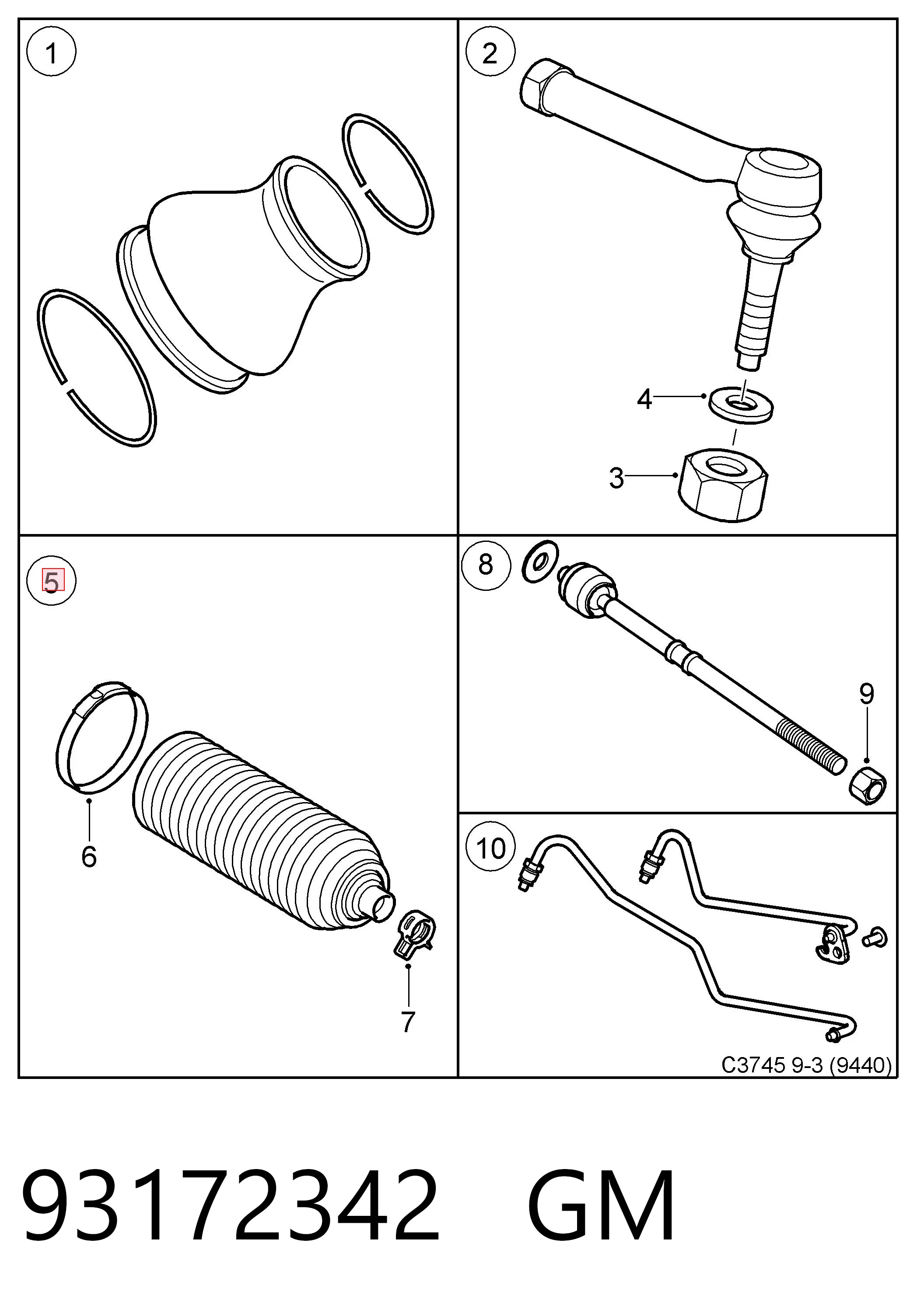 1

2

4

3

5

6

7

8

9

10

C3745 9-3 (9440)

93172342 GM