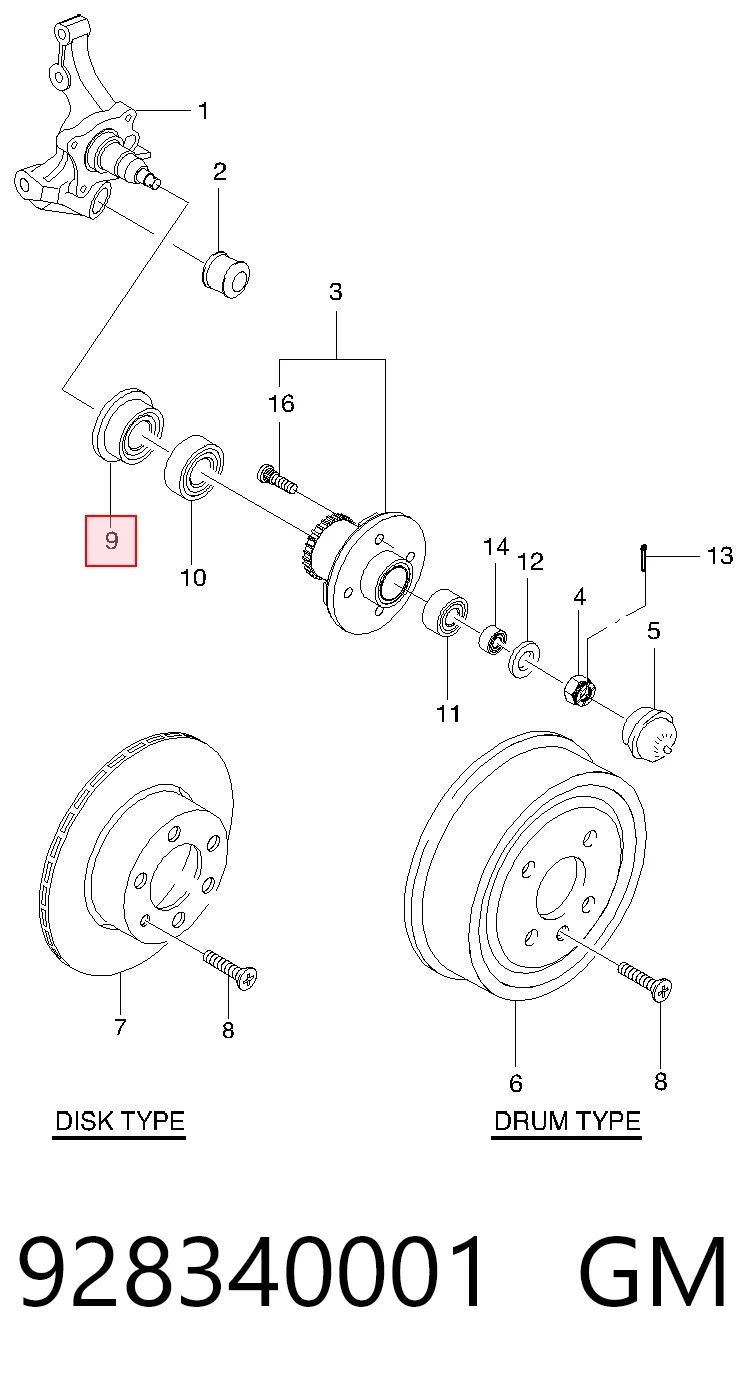 1
2
3
16
9
10
14
12
13
4
5
11
7
8
6
8
DISK TYPE
DRUM TYPE
928340001 GM