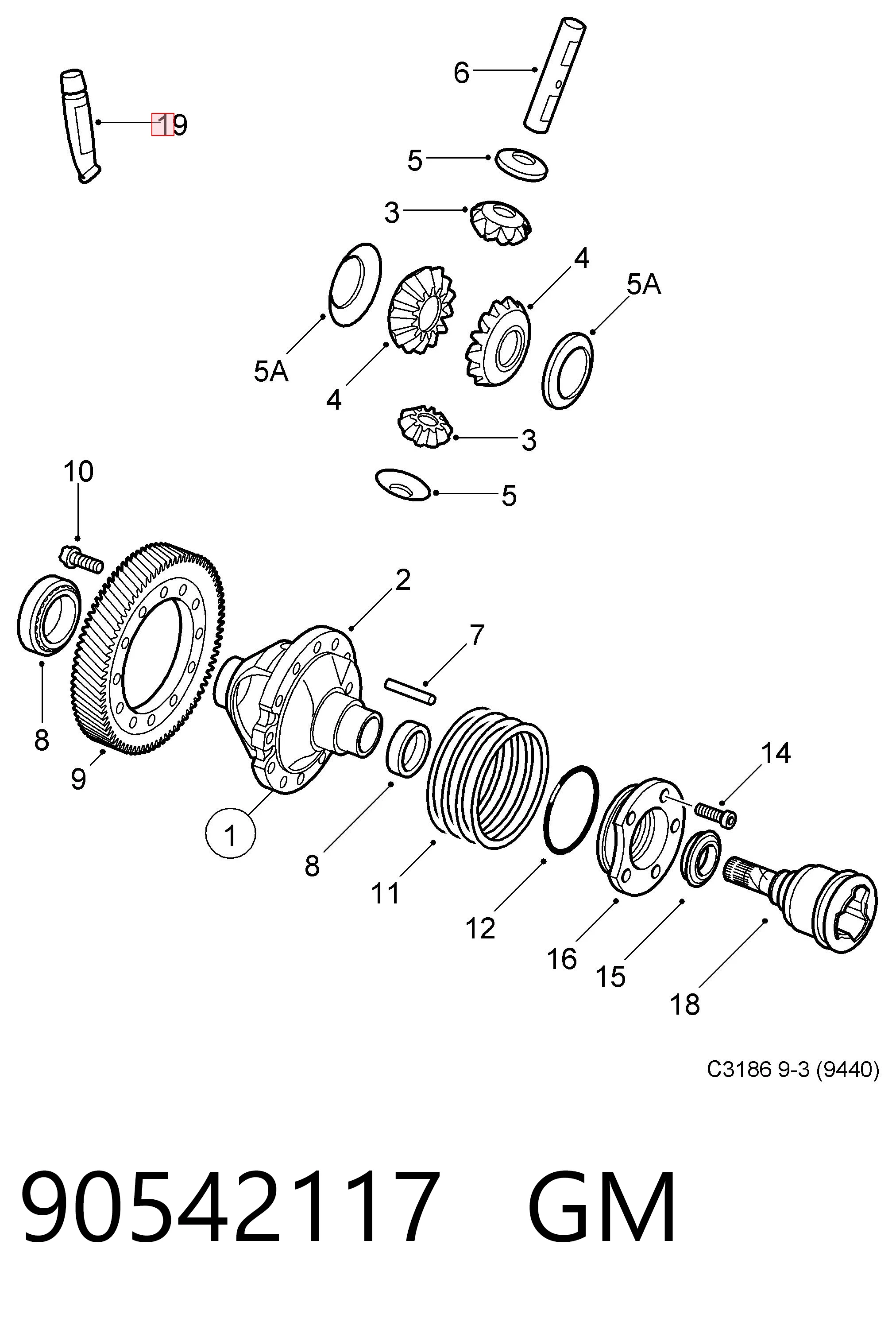 19

6

5

3

4

5A

5A

4

3

5

10

2

7

8

9

1

8

11

12

14

16

15

18

C3186 9-3 (9440)

90542117 GM