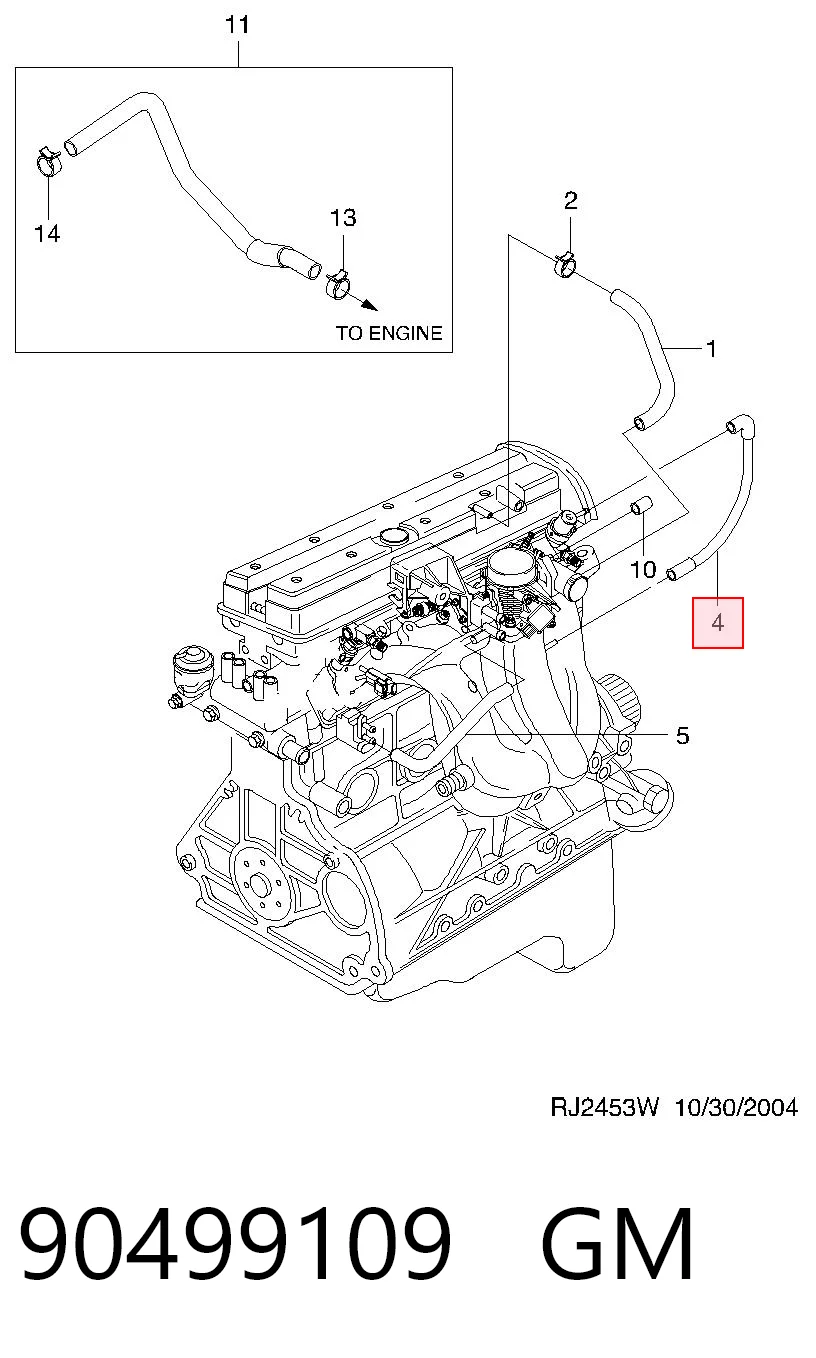 11

14

13

TO ENGINE

2

1

10

4

5

RJ2453W 10/30/2004

90499109 GM