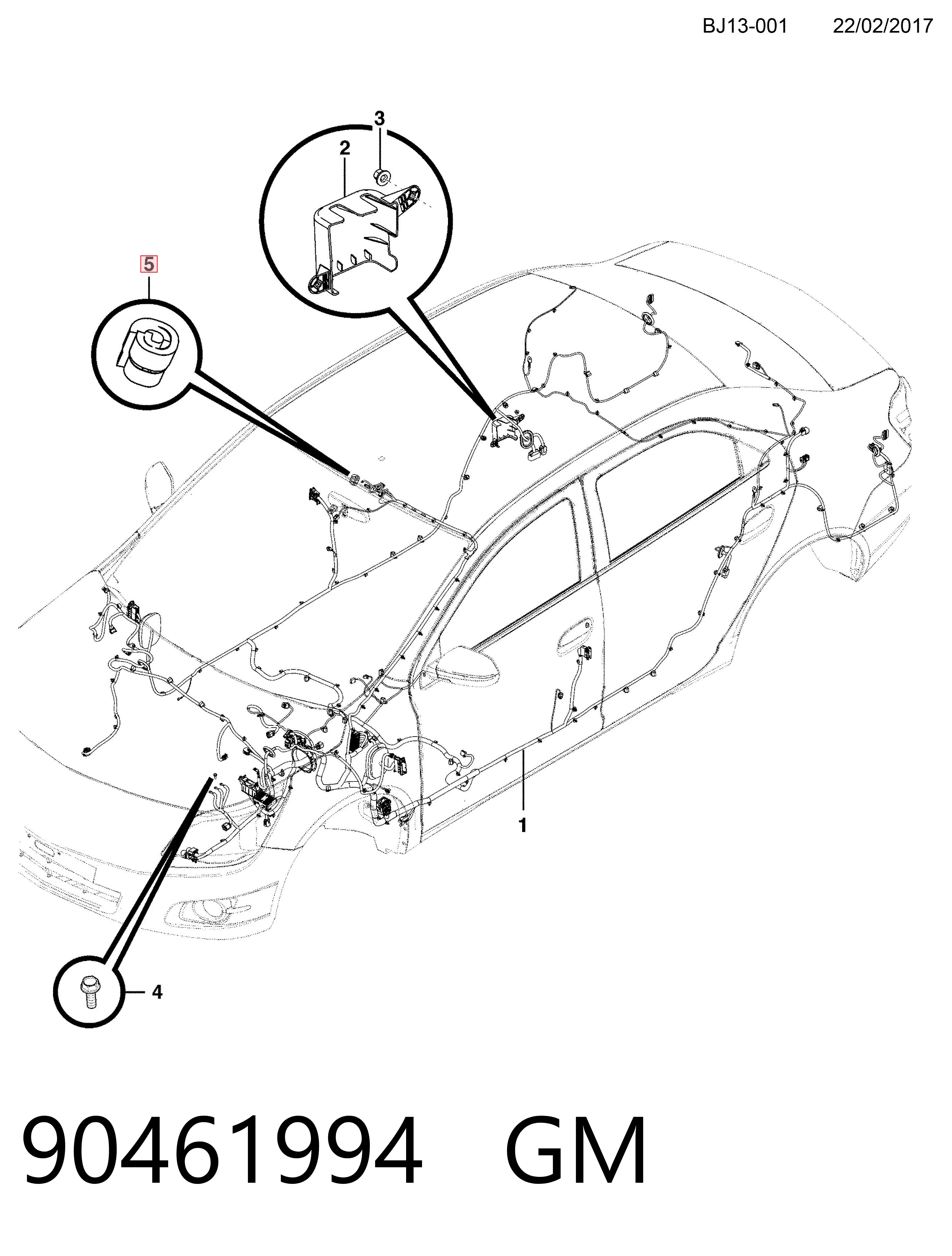 BJ13-001 22/02/2017

3
2
5
1
4

90461994 GM