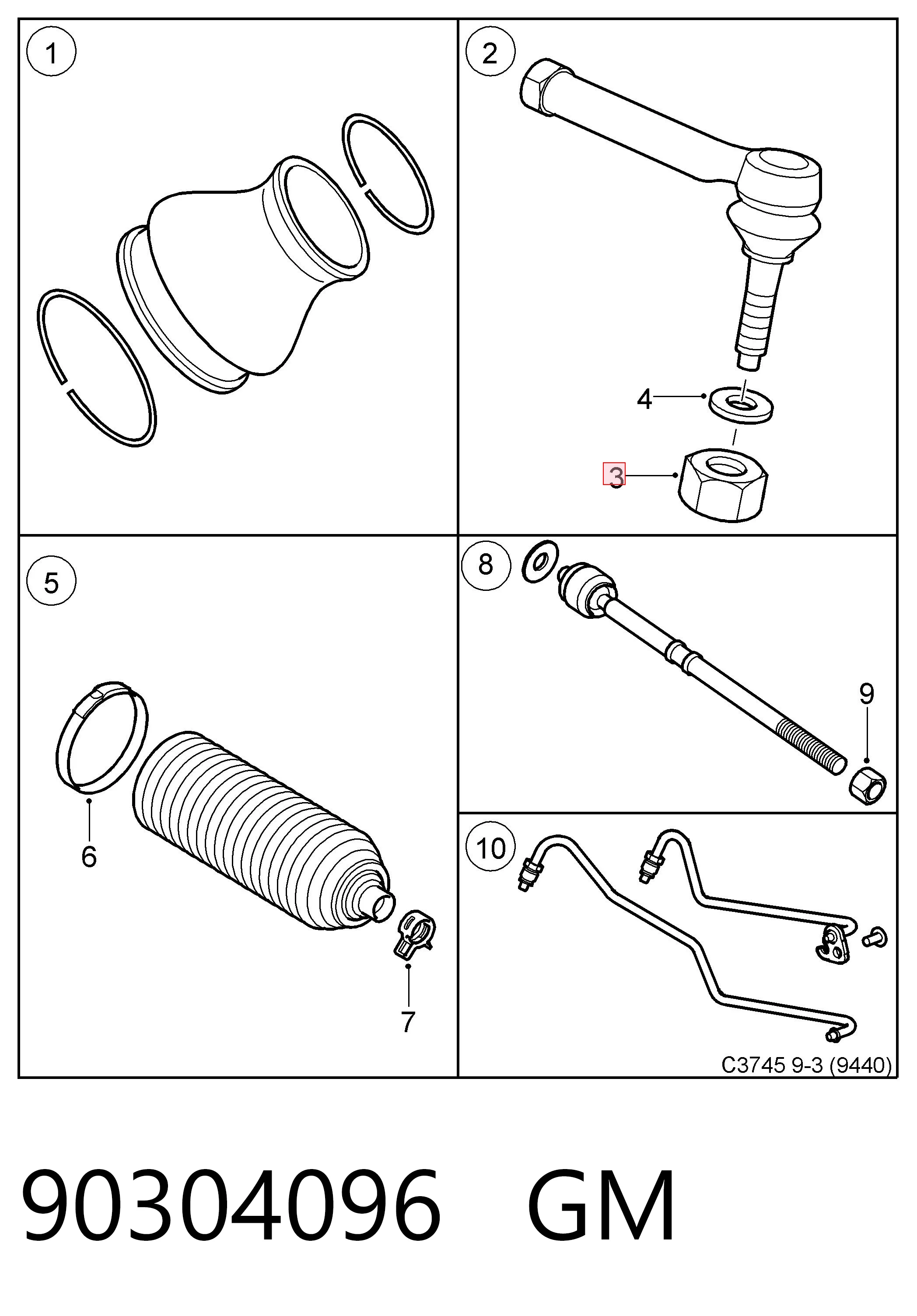 1

2

4

3

5

6

7

8

9

10

C3745 9-3 (9440)

90304096 GM