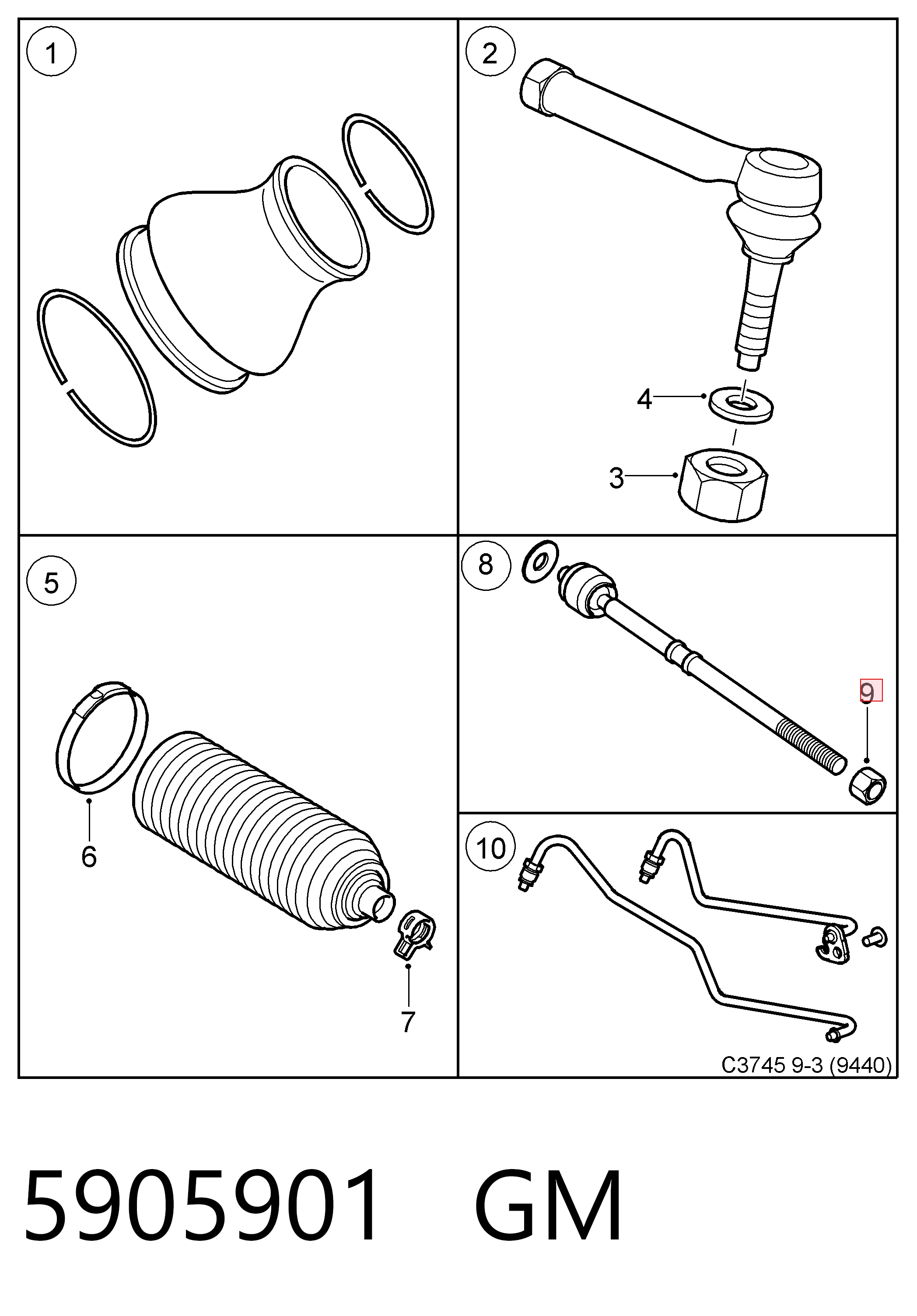 1

2

4

3

5

6

7

8

9

10

C3745 9-3 (9440)

5905901 GM