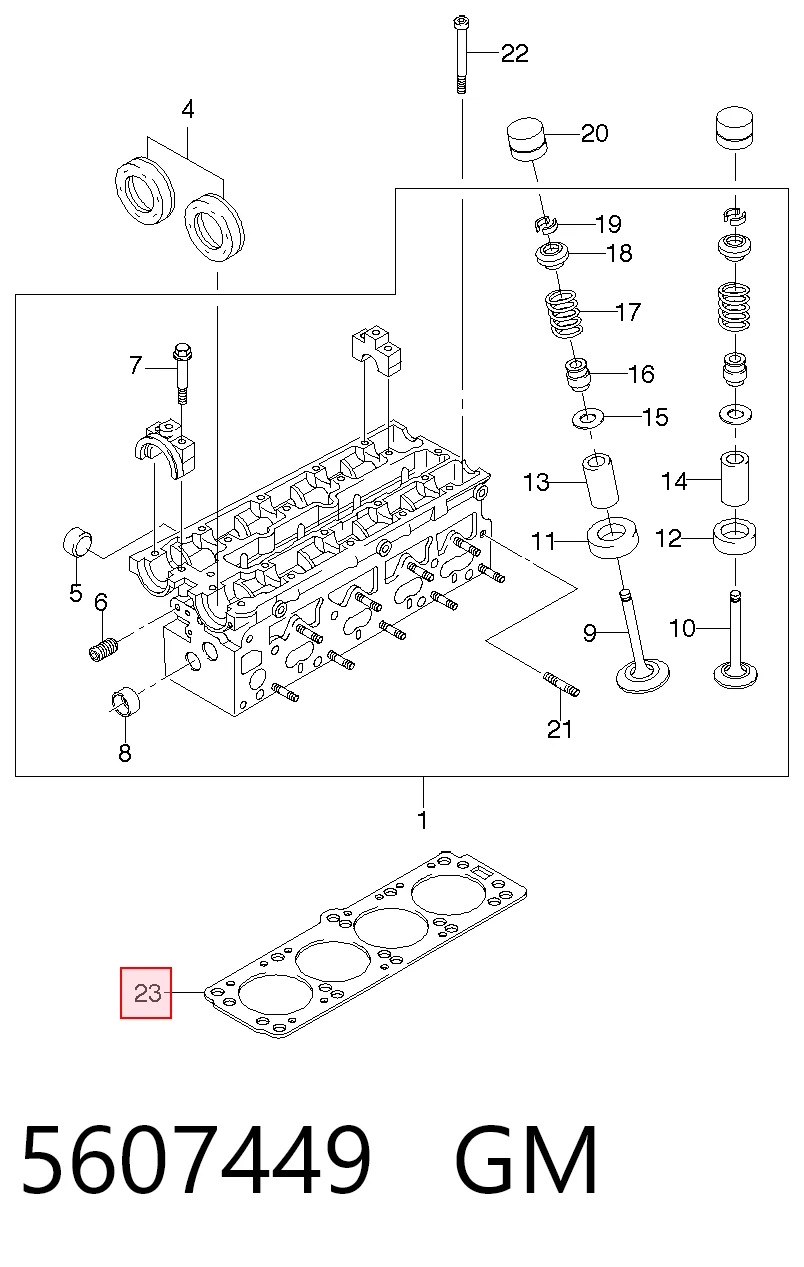 22
4
20
19
18
17
7
16
15
13
14
11
12
5
6
9
10
8
21
1
23
5607449 GM