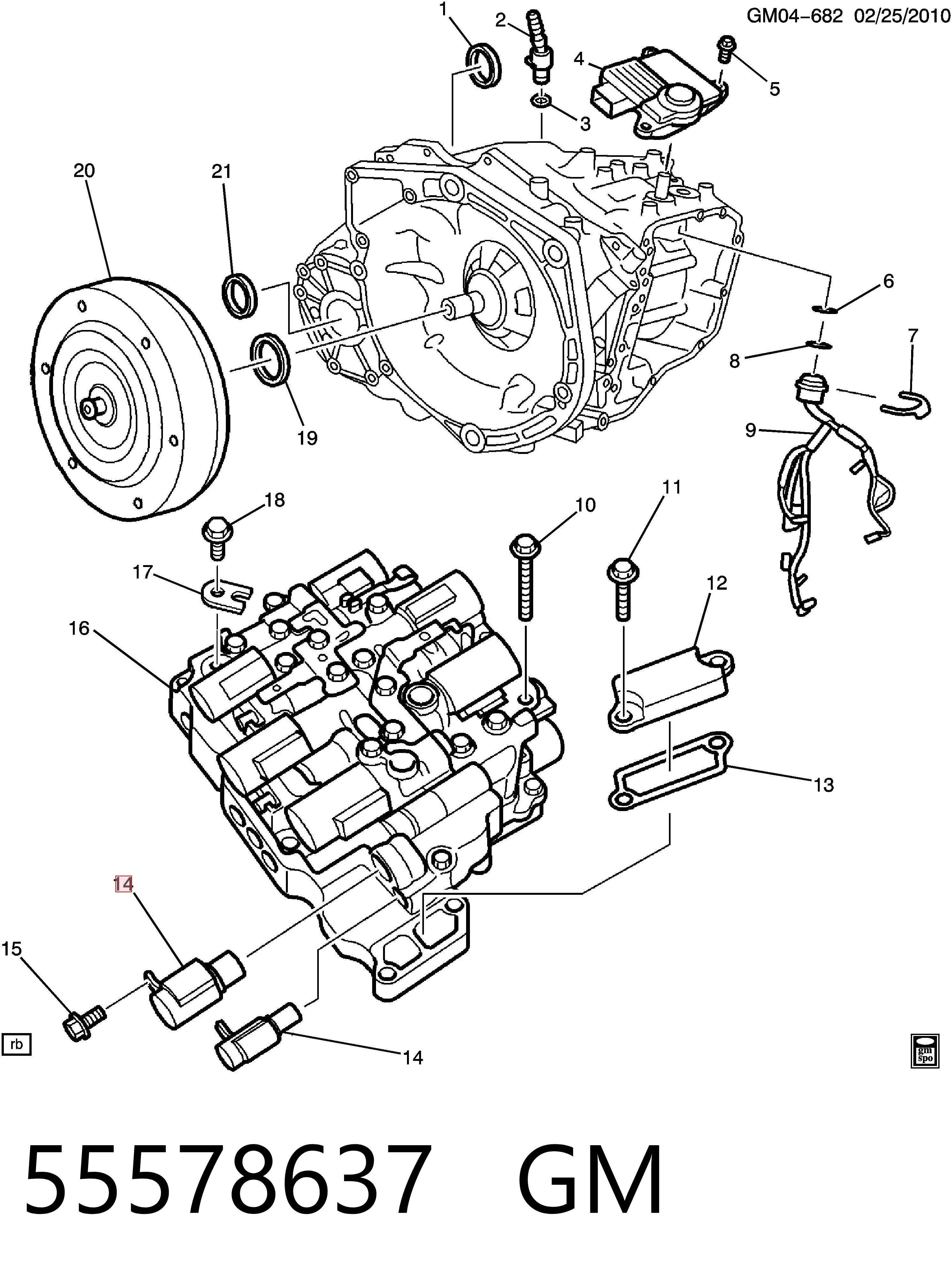 GM04-682 02/25/2010

1
2
4
5
3
20
21
6
7
8
9
19
18
10
11
17
12
16
13
14
15
14
rb
gm spo

55578637 GM