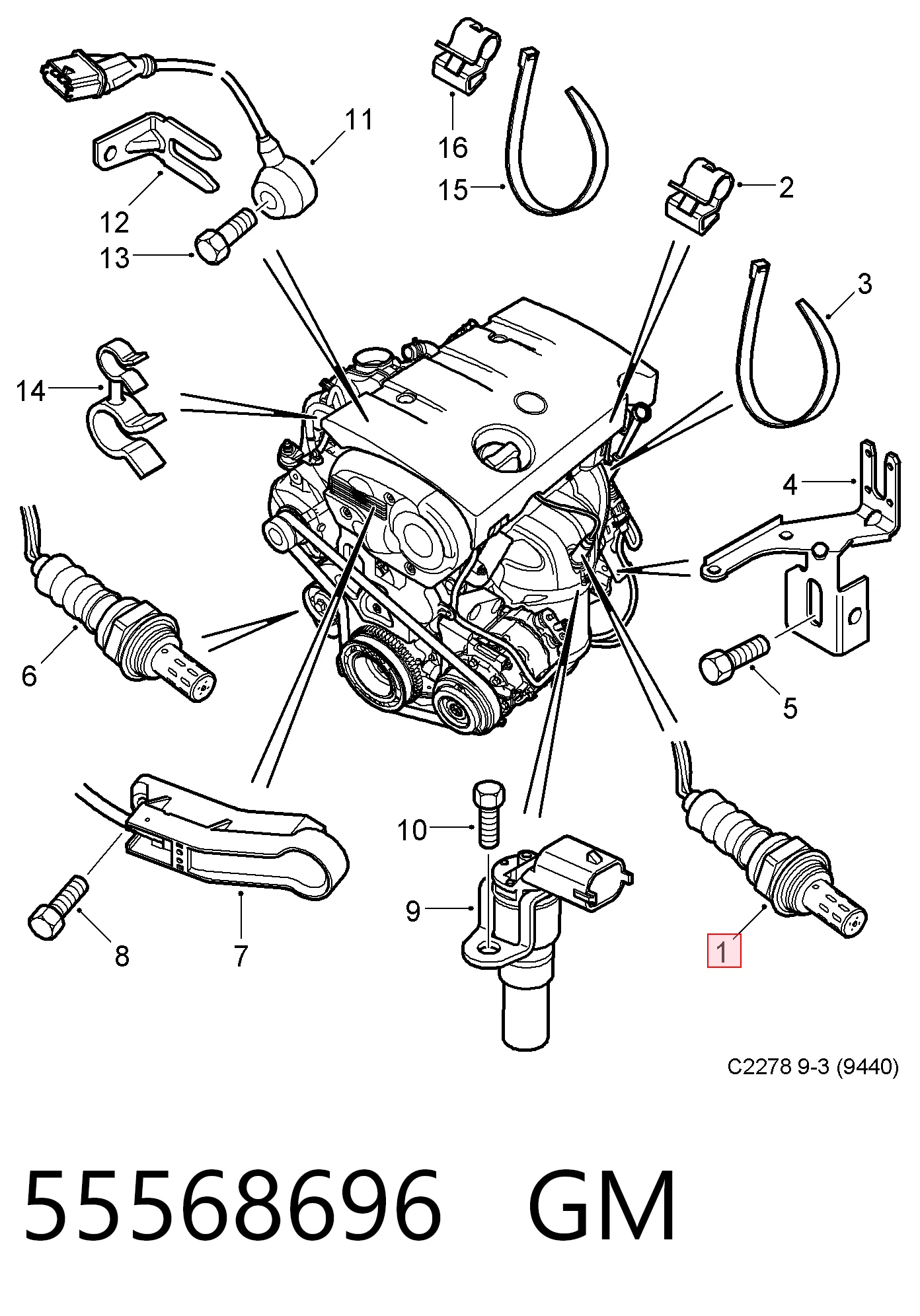 11
16
15
2
12
13
3
14
4
6
5
10
9
8
7
1
C2278 9-3 (9440)

55568696 GM