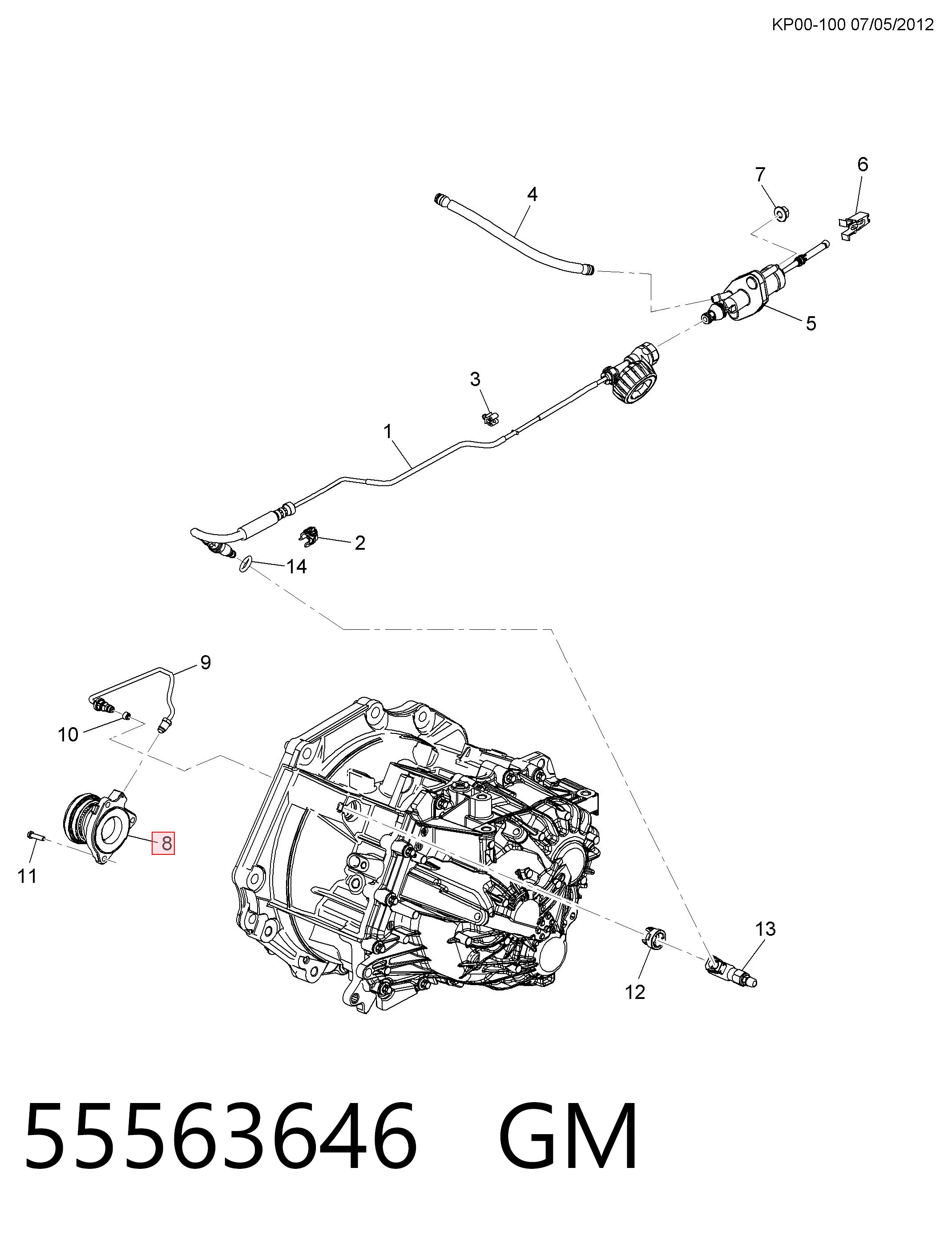 KP00-100 07/05/2012

7
6
4
5
3
1
2
14
9
10
8
11
13
12

55563646 GM