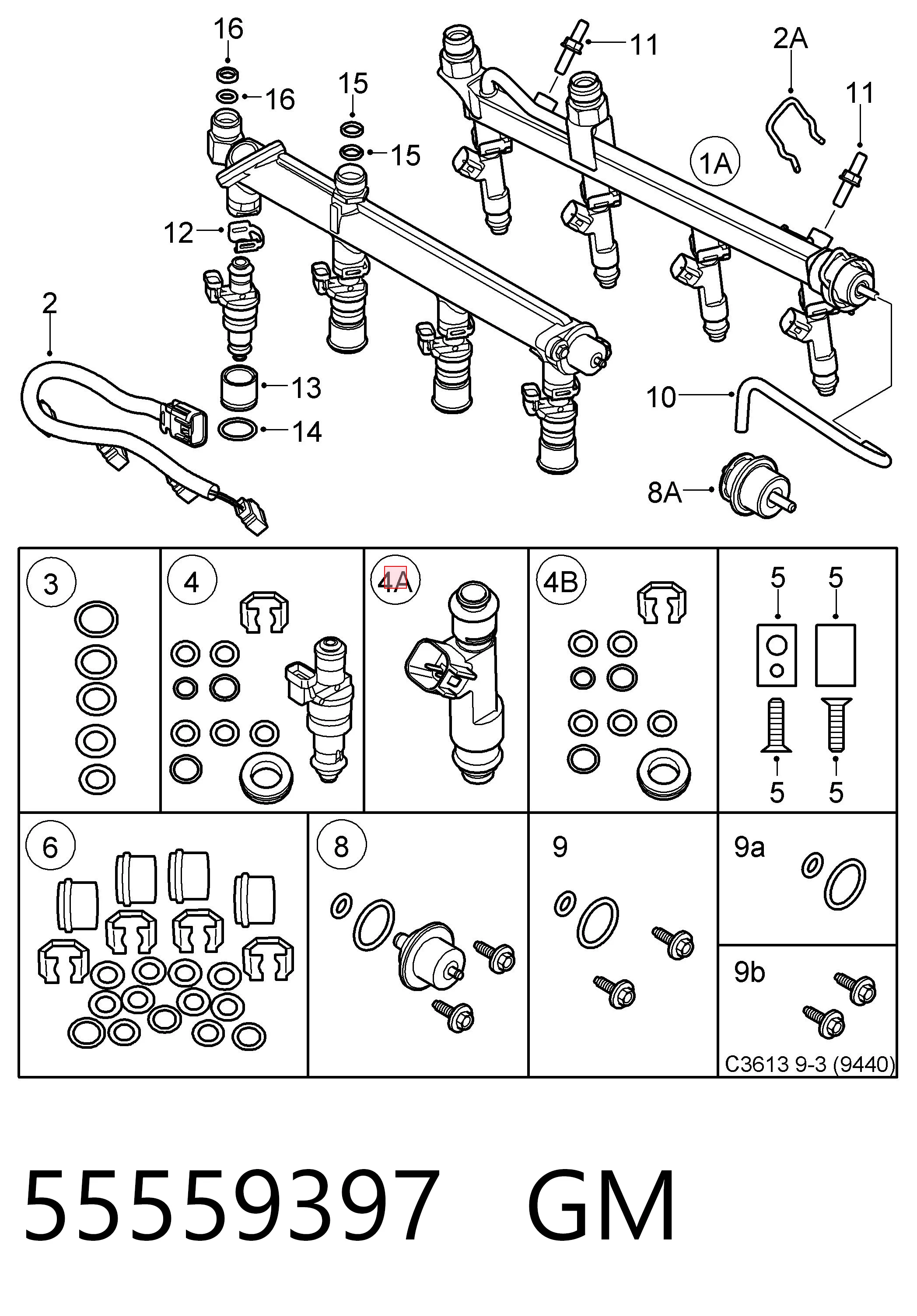 16
16
15
15
11
2A
11
1A
12
2
13
14
10
8A

3
4
4A
4B
5
5
5
5
6
8
9
9a
9b
C3613 9-3 (9440)

55559397 GM