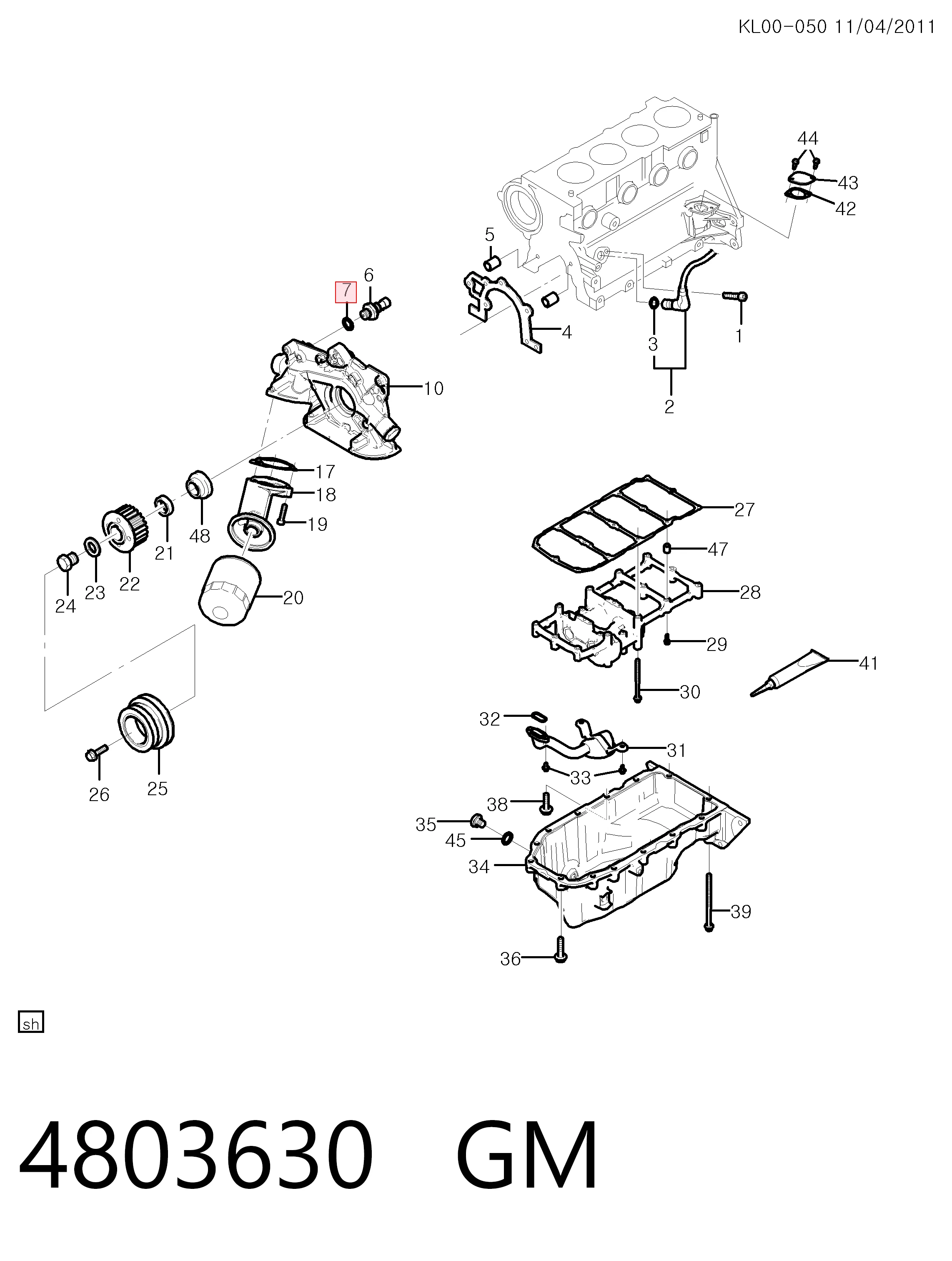 KL00-050 11/04/2011

44
43
42
5
6
7
4
3
1
2
10
17
18
19
48
21
22
23
24
20
27
47
28
29
41
30
32
31
33
38
35
45
34
39
36
26
25

sh

4803630 GM