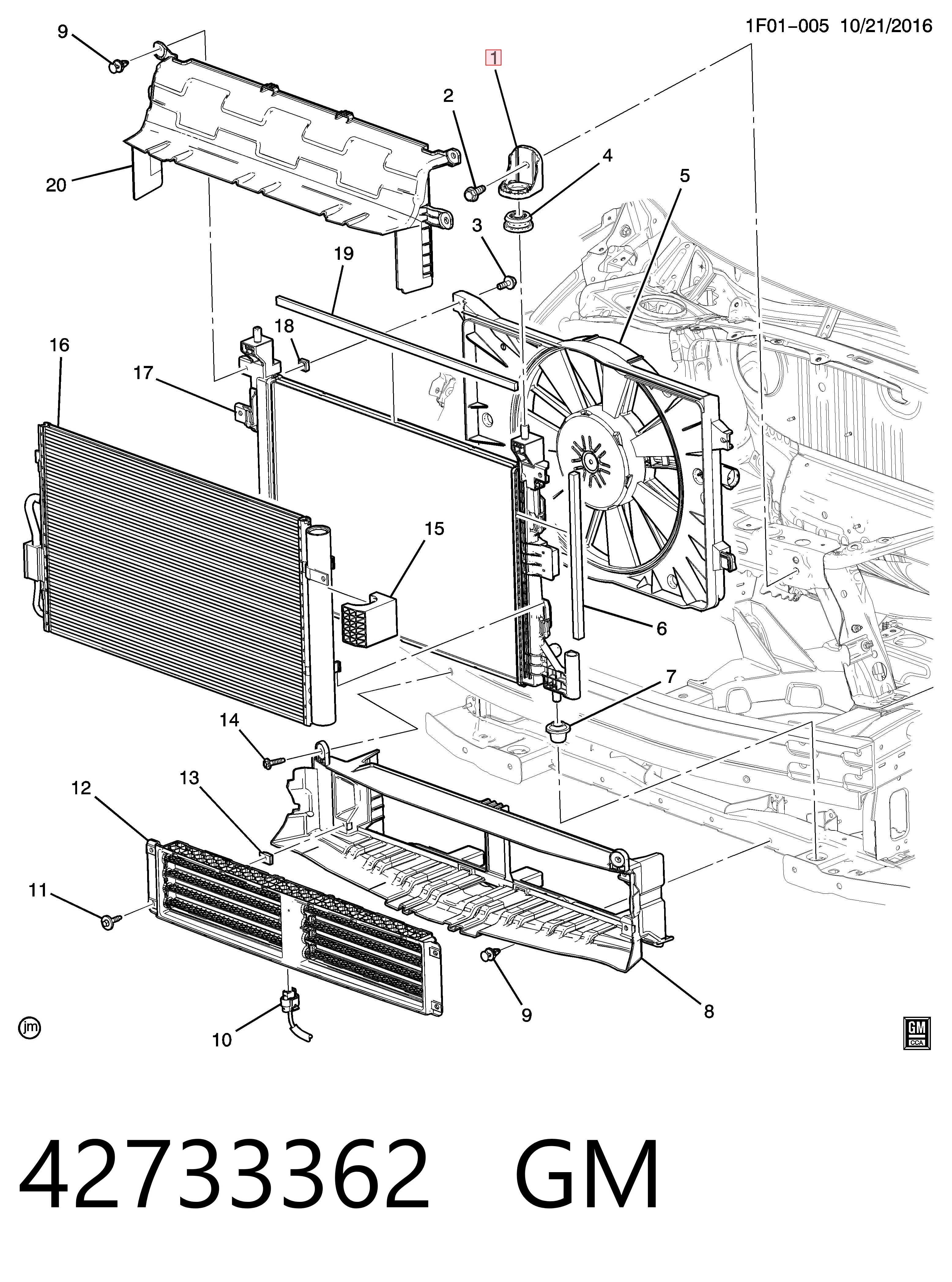 1F01-005 10/21/2016

9
1
2
4
5
20
3
19
18
16
17
15
6
7
14
12
13
11
9
8
10
jm
GM CCA

42733362 GM