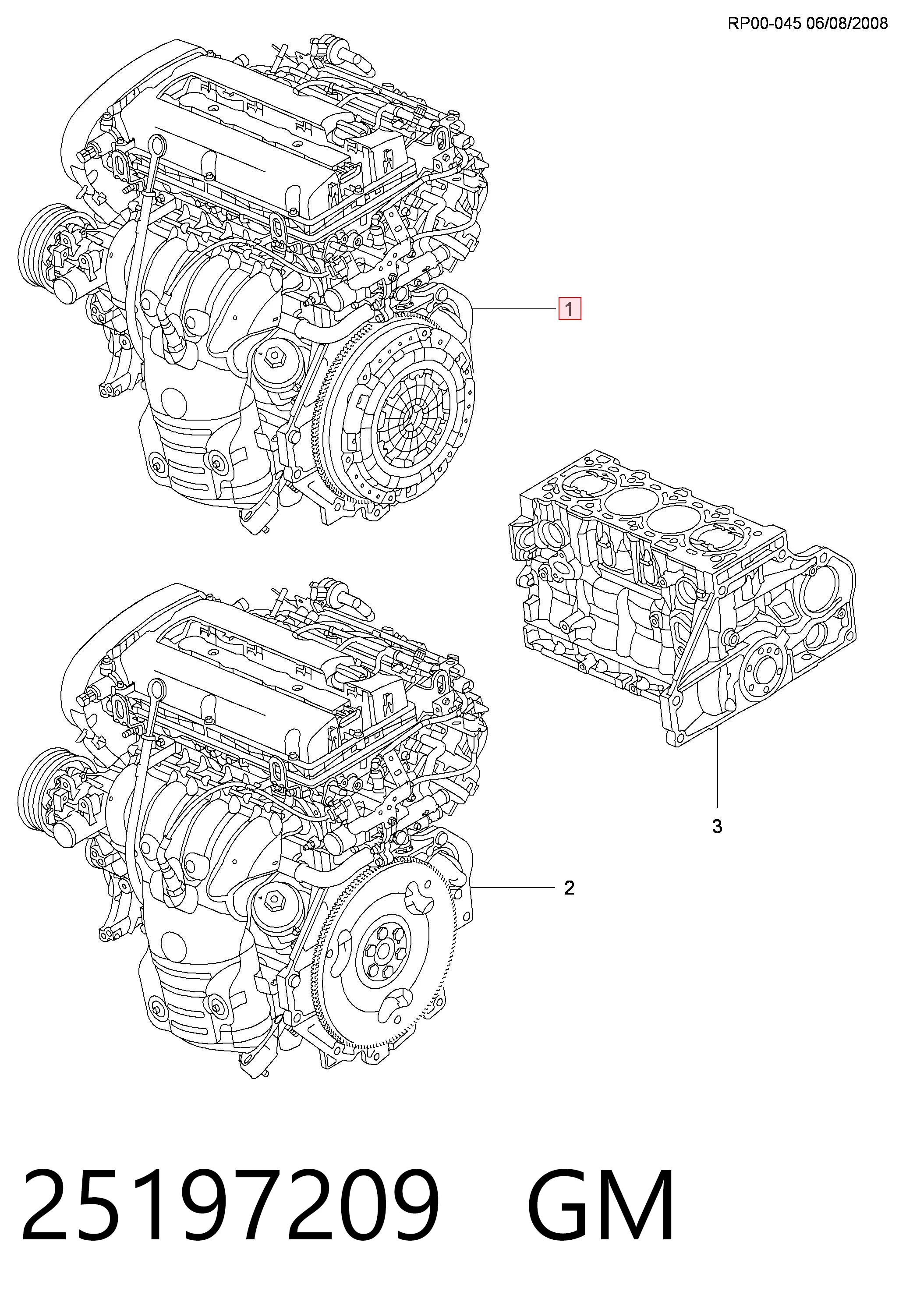 RP00-045 06/08/2008

1

3

2

25197209 GM