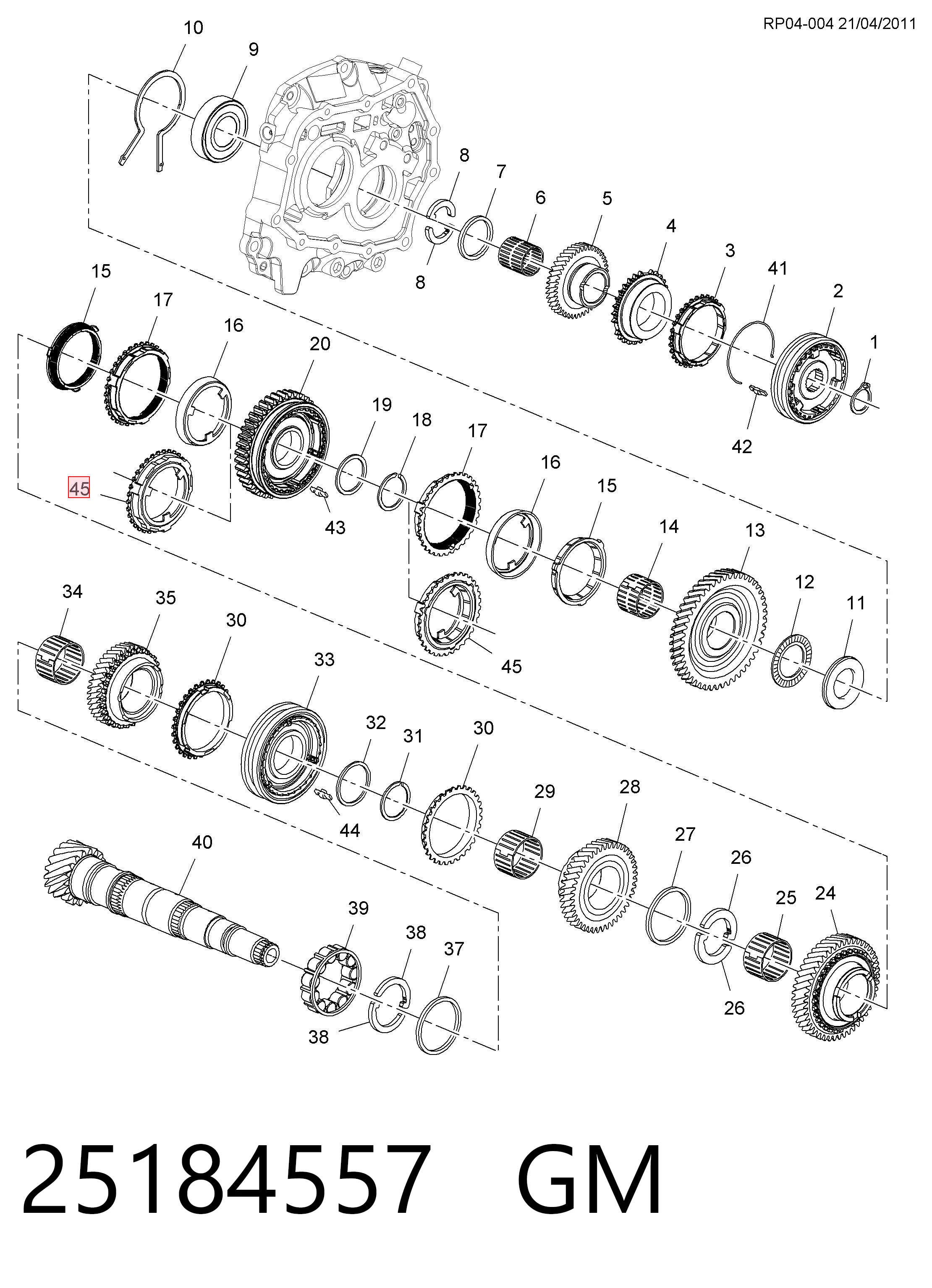 RP04-004 21/04/2011

10
9
8
7
6
5
4
3
41
2
1
8
42
15
17
16
20
19
18
17
16
15
14
13
12
11
45
43
45
34
35
30
33
32
31
30
29
28
27
26
25
24
44
26
40
39
38
37
38

25184557 GM