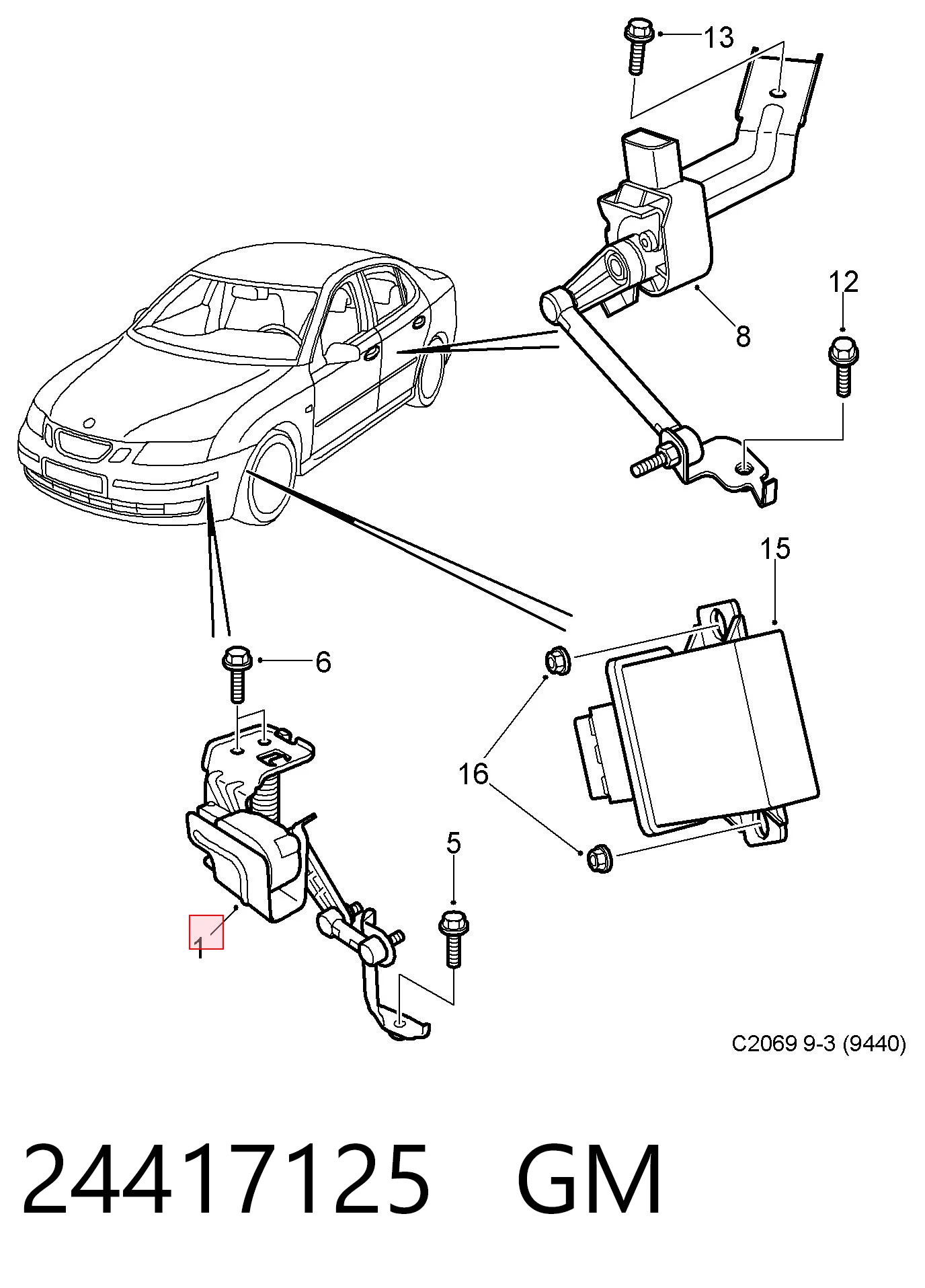 13

12

8

15

6

16

5

1

C2069 9-3 (9440)

24417125 GM