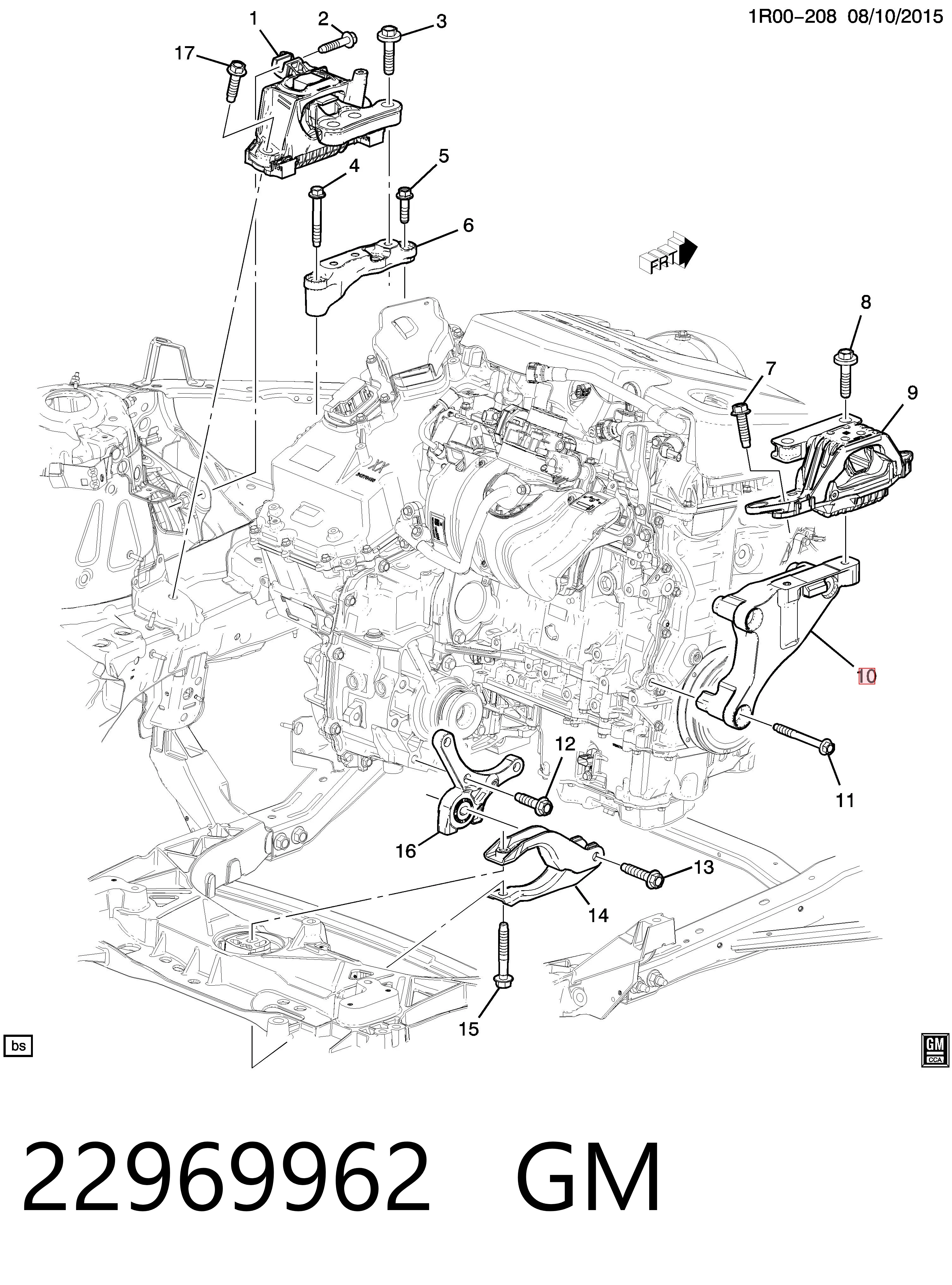 1R00-208 08/10/2015

1
2
3
17
4
5
6
FRT
8
7
9
10
11
12
16
13
14
15

bs

GM
CCA

22969962 GM