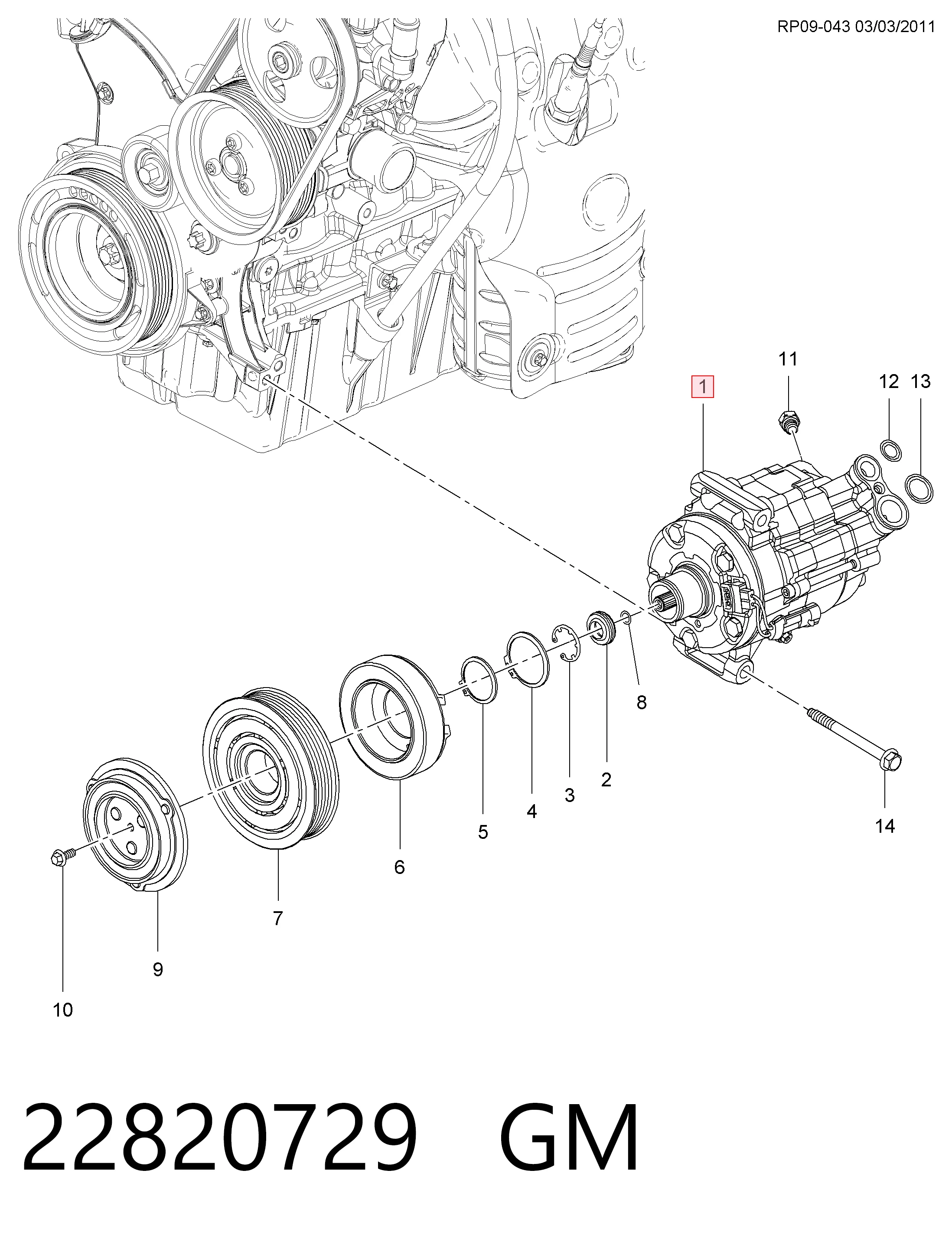 RP09-043 03/03/2011

11

1

12 13

8

2

3

4

5

6

7

9

10

14

22820729 GM