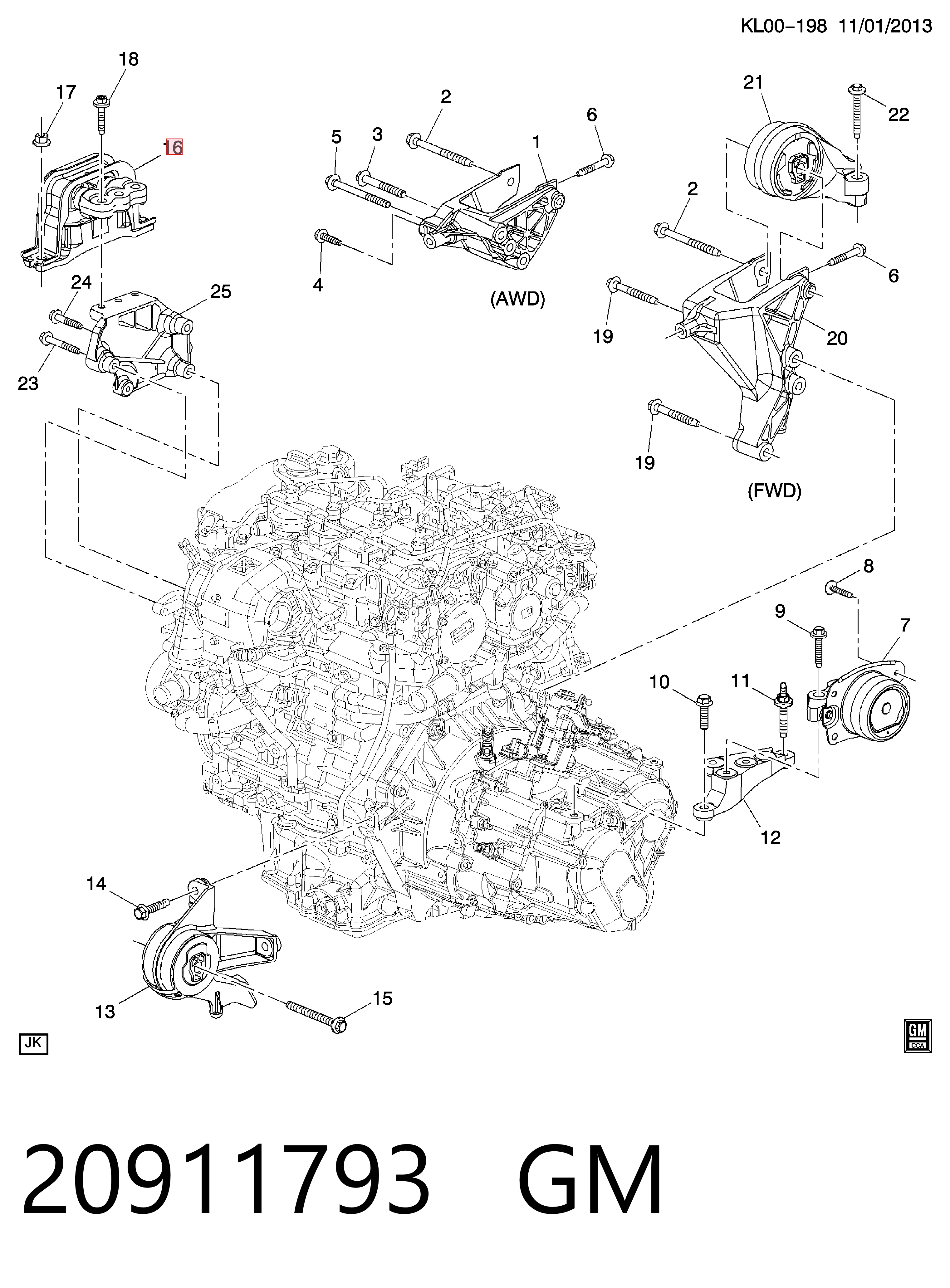 KL00-198 11/01/2013

18
17
16
24
25
23
2
5
3
1
6
4
(AWD)
21
22
2
6
19
20
19
(FWD)
8
9
7
10
11
12
14
13
15
JK
GM CCA

20911793 GM