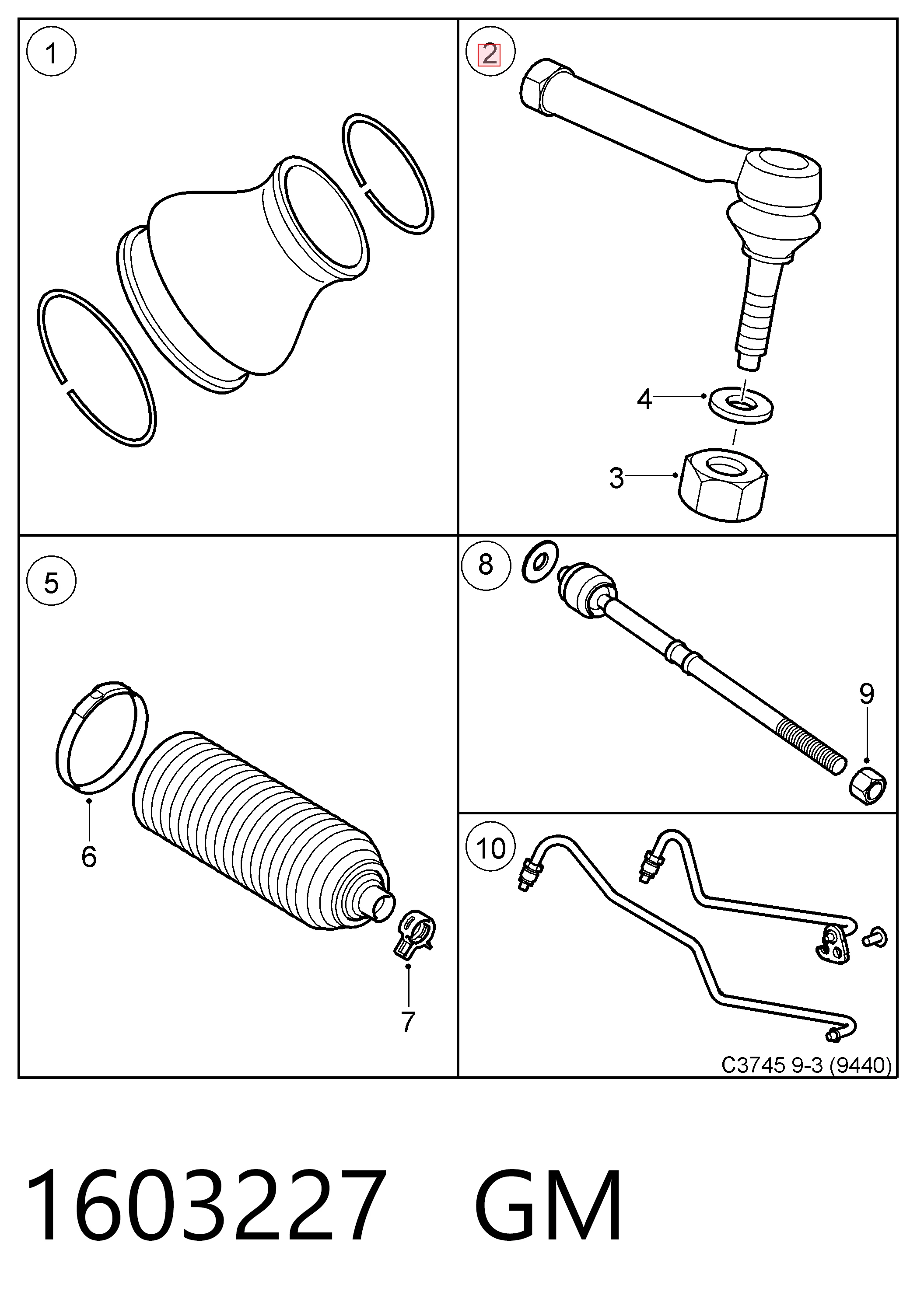 1

2

4

3

5

6

7

8

9

10

C3745 9-3 (9440)

1603227 GM