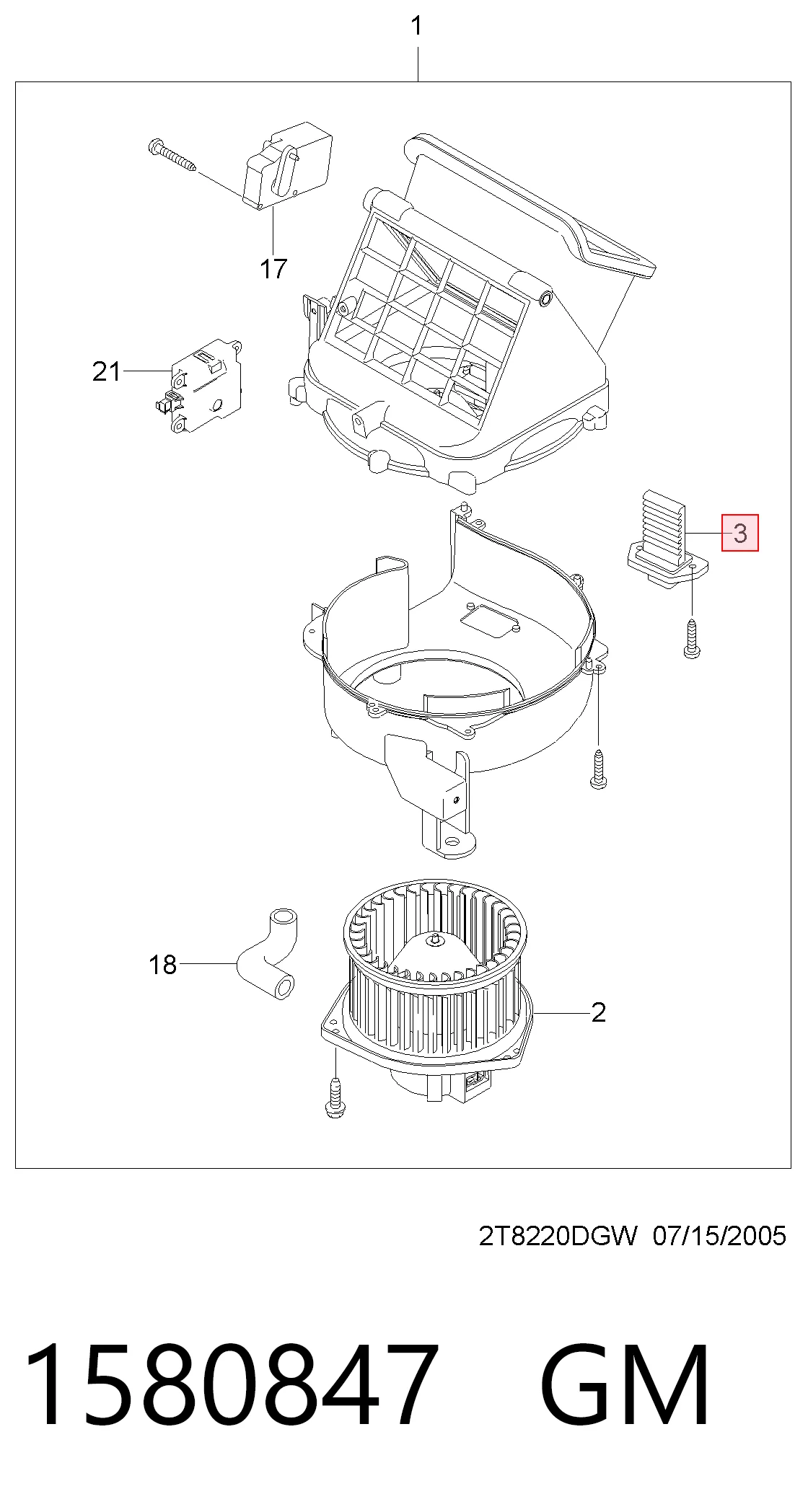 1

17

21

3

18

2

2T8220DGW 07/15/2005

1580847 GM