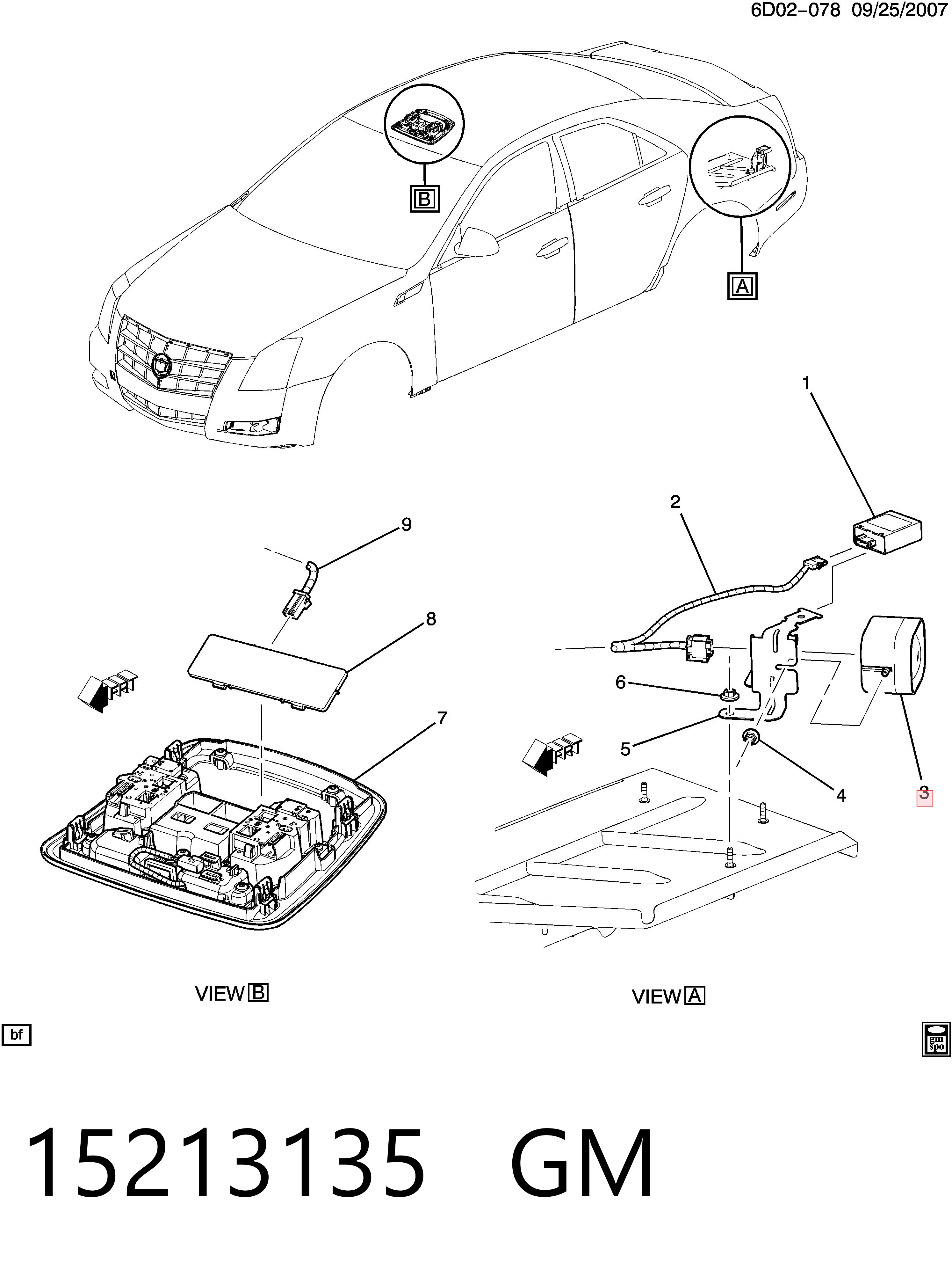 6D02-078 09/25/2007

B

A

1

2

9

8

FRT

7

6

5

FRT

4

3

VIEW B

VIEW A

bf

gm spo

15213135 GM