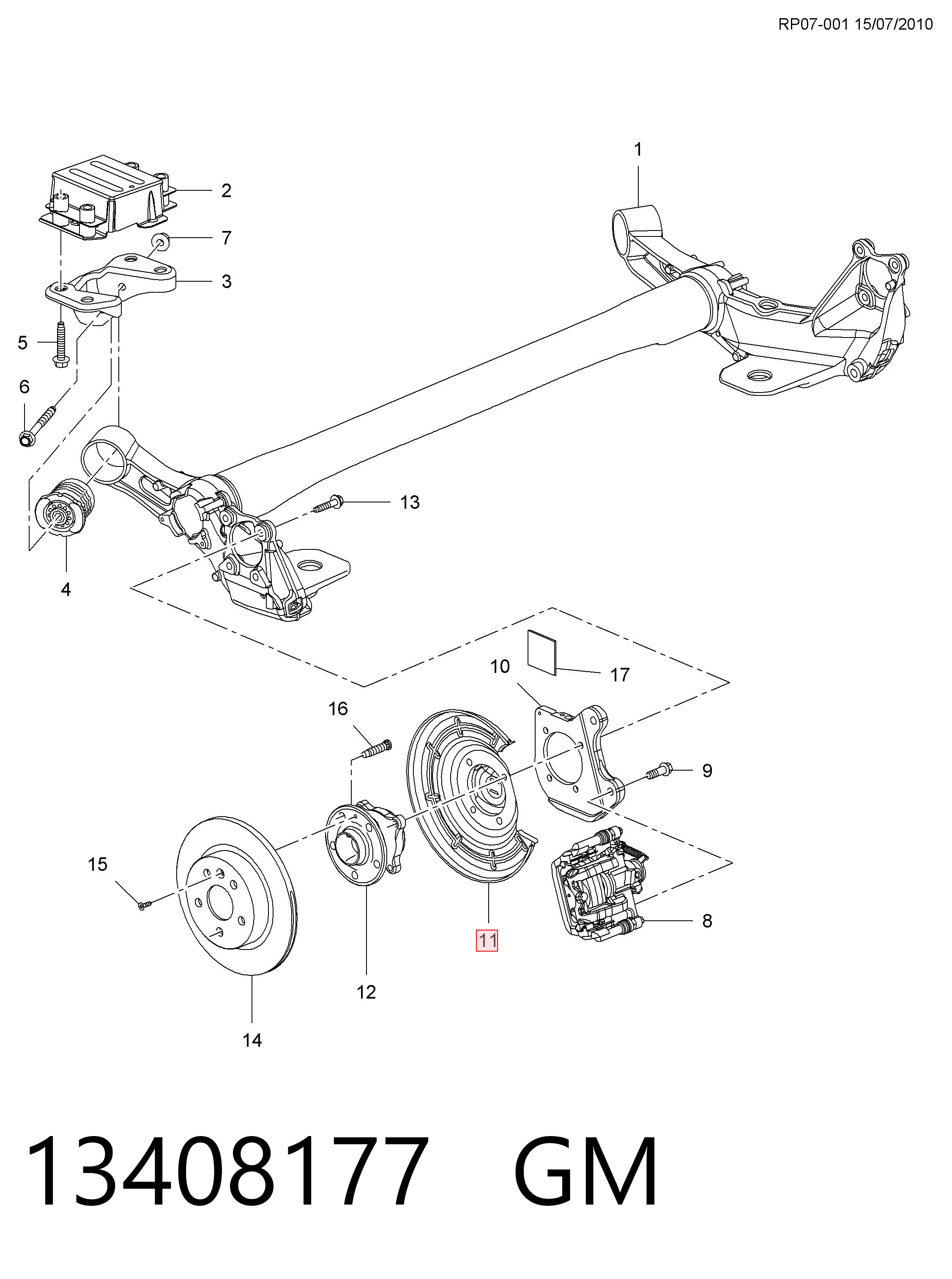 RP07-001 15/07/2010

1
2
7
3
5
6
13
4
10
17
16
9
15
8
11
12
14

13408177 GM