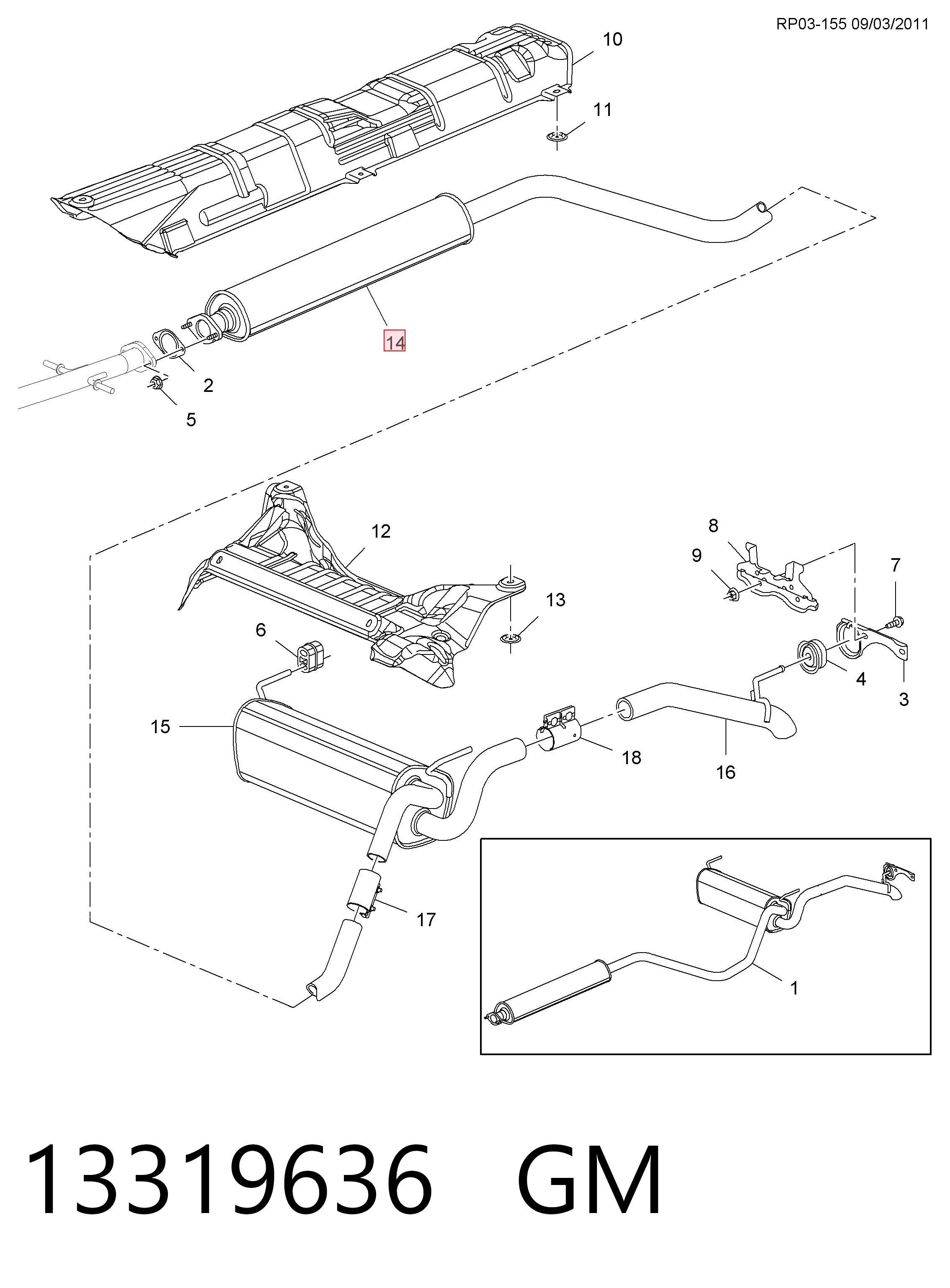 RP03-155 09/03/2011

10

11

14

2

5

12

8

9

7

13

6

4

3

15

18

16

17

1

13319636 GM