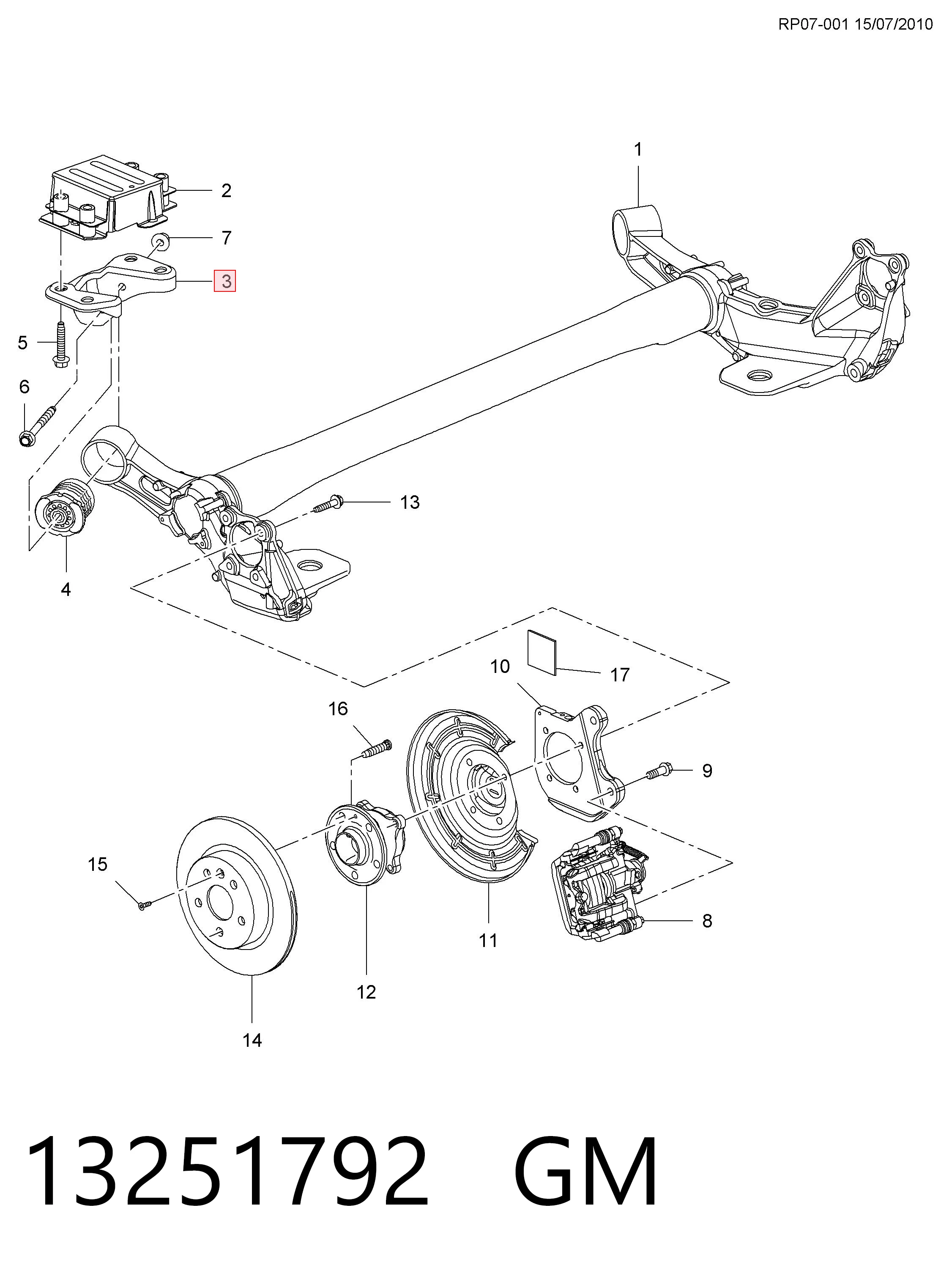 RP07-001 15/07/2010

1
2
7
3
5
6
13
4
10
17
16
9
15
11
8
12
14

13251792 GM