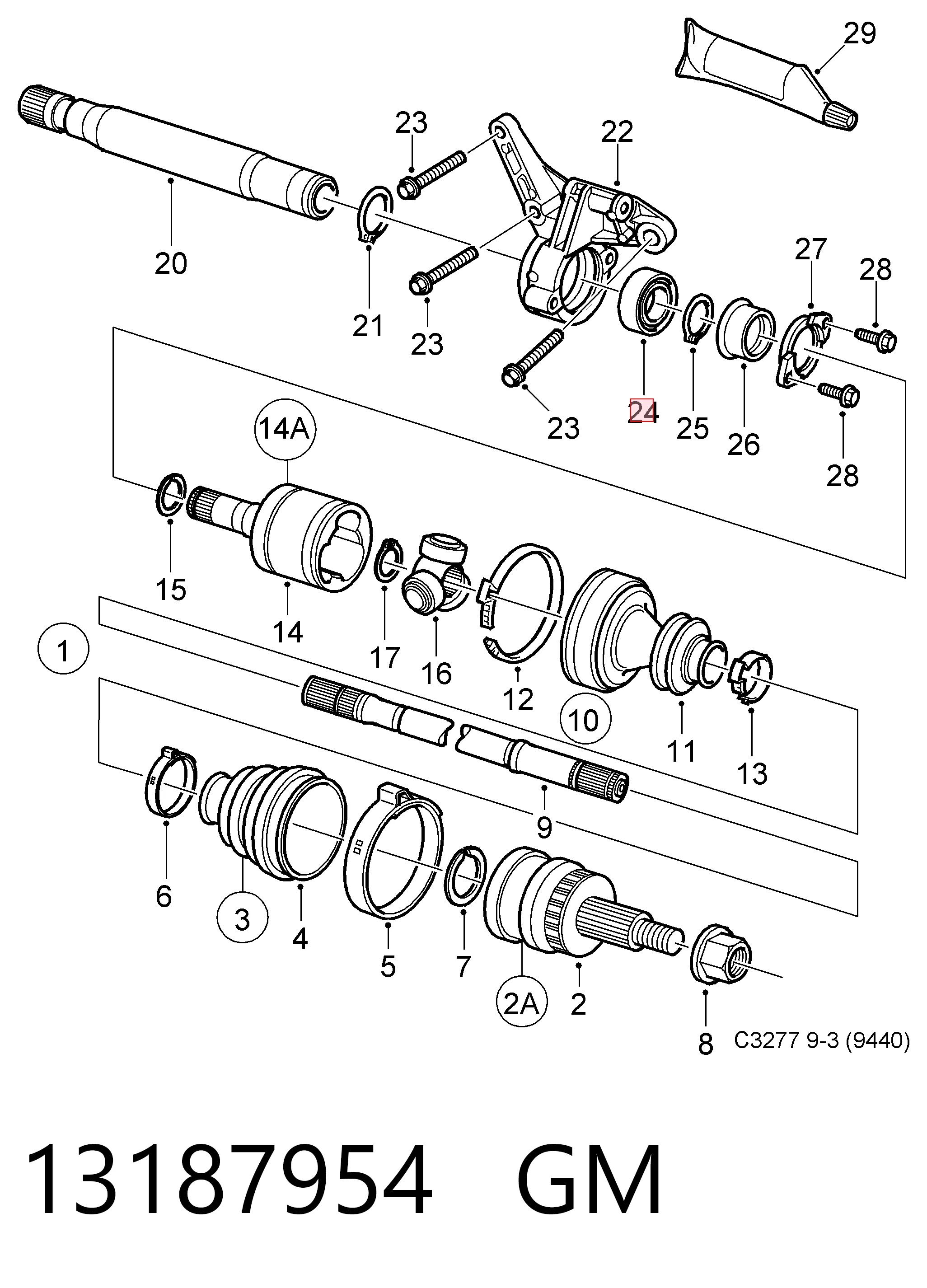 29
23
22
20
21
23
27
28
23
24
25
26
28
14A
15
14
17
16
12
10
11
13
1
9
6
3
4
5
7
2A
2
8
C3277 9-3 (9440)

13187954 GM