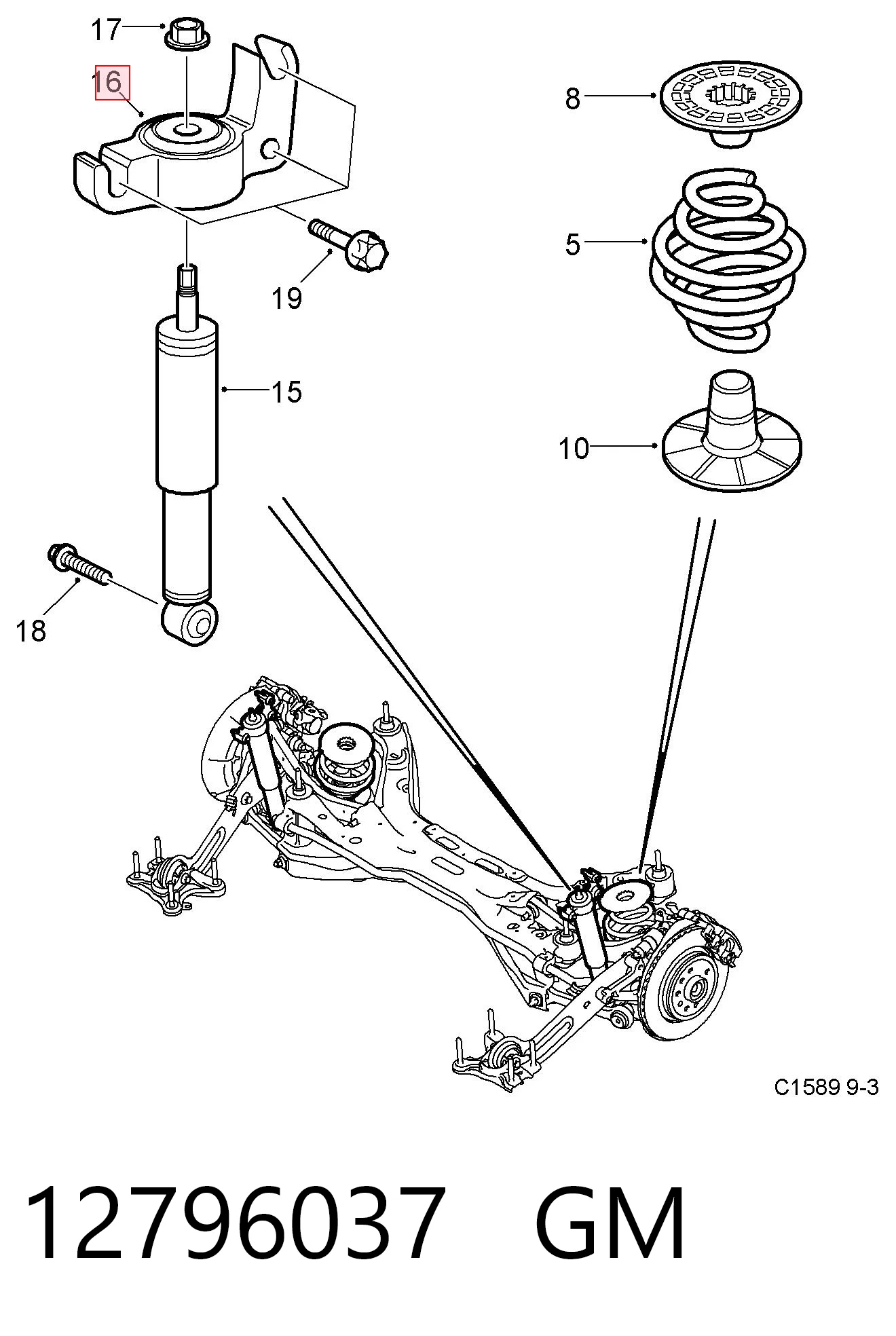 17
16
8
5
19
15
10
18
C1589 9-3

12796037 GM