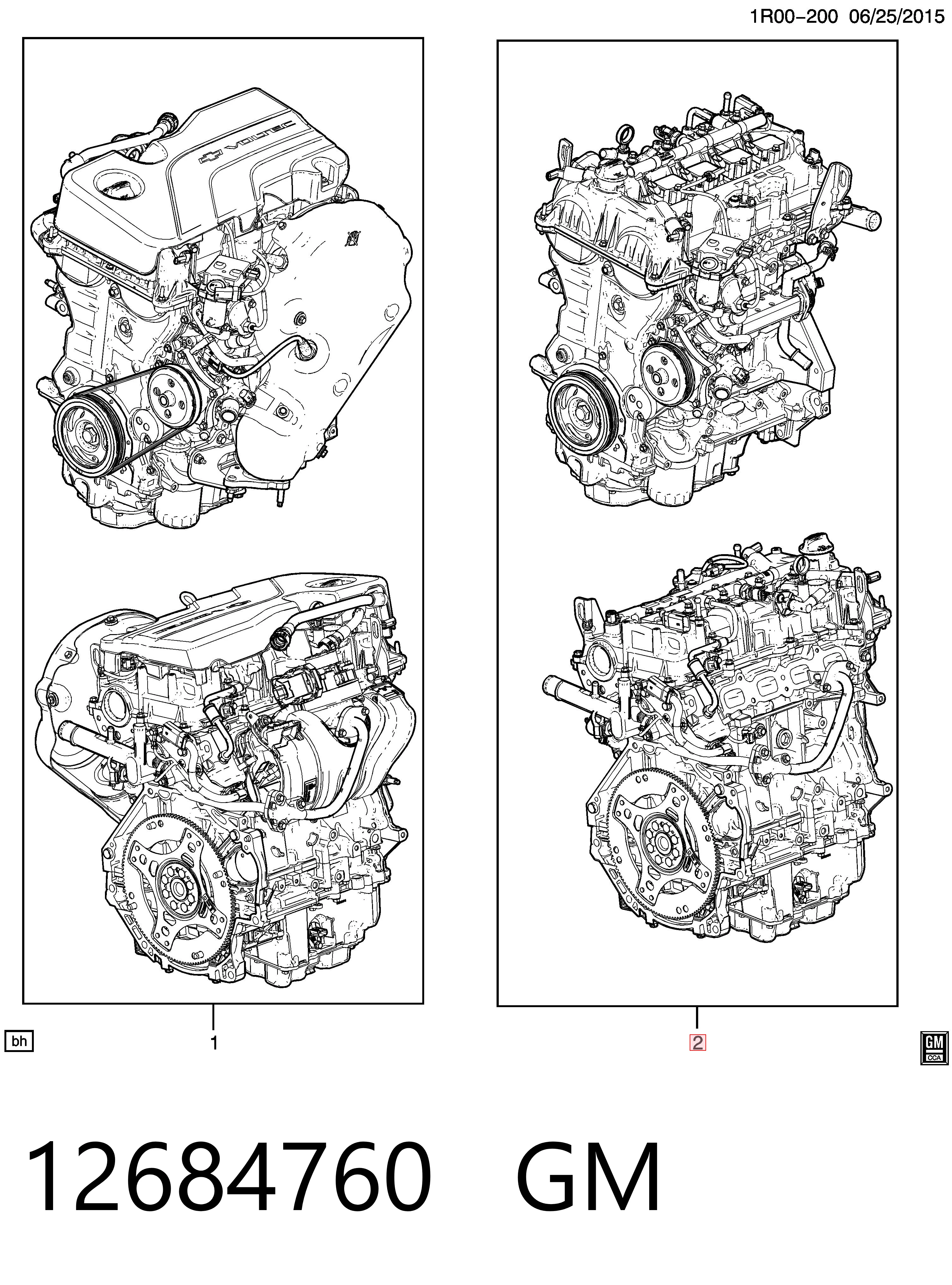 1R00-200 06/25/2015

VOLTEC

bh

1

2

GM
CCA

12684760 GM