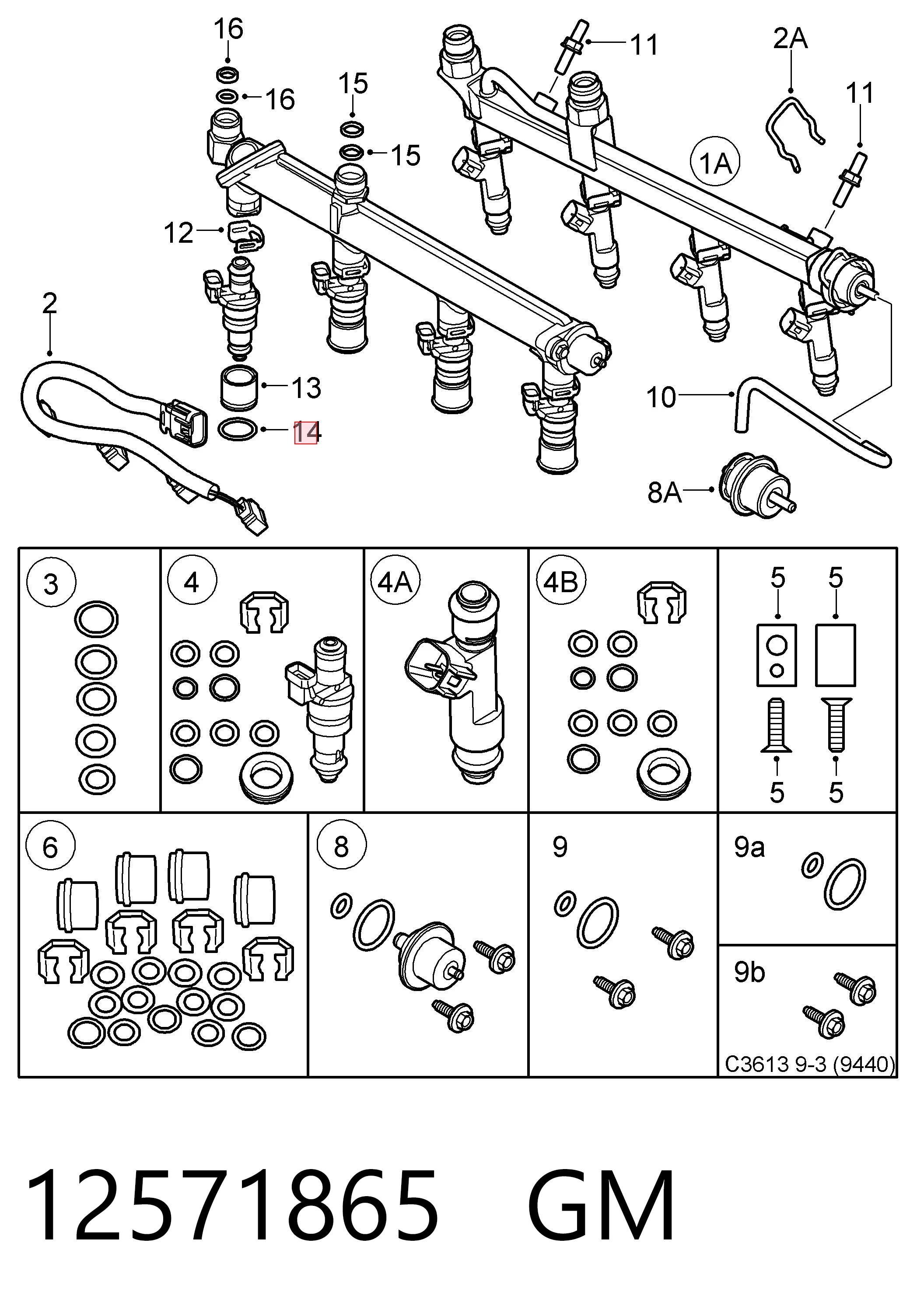 16
16
15
15
11
2A
11
1A
12
2
13
14
10
8A

3
4
4A
4B
5
5
5
5
6
8
9
9a
9b
C3613 9-3 (9440)

12571865 GM