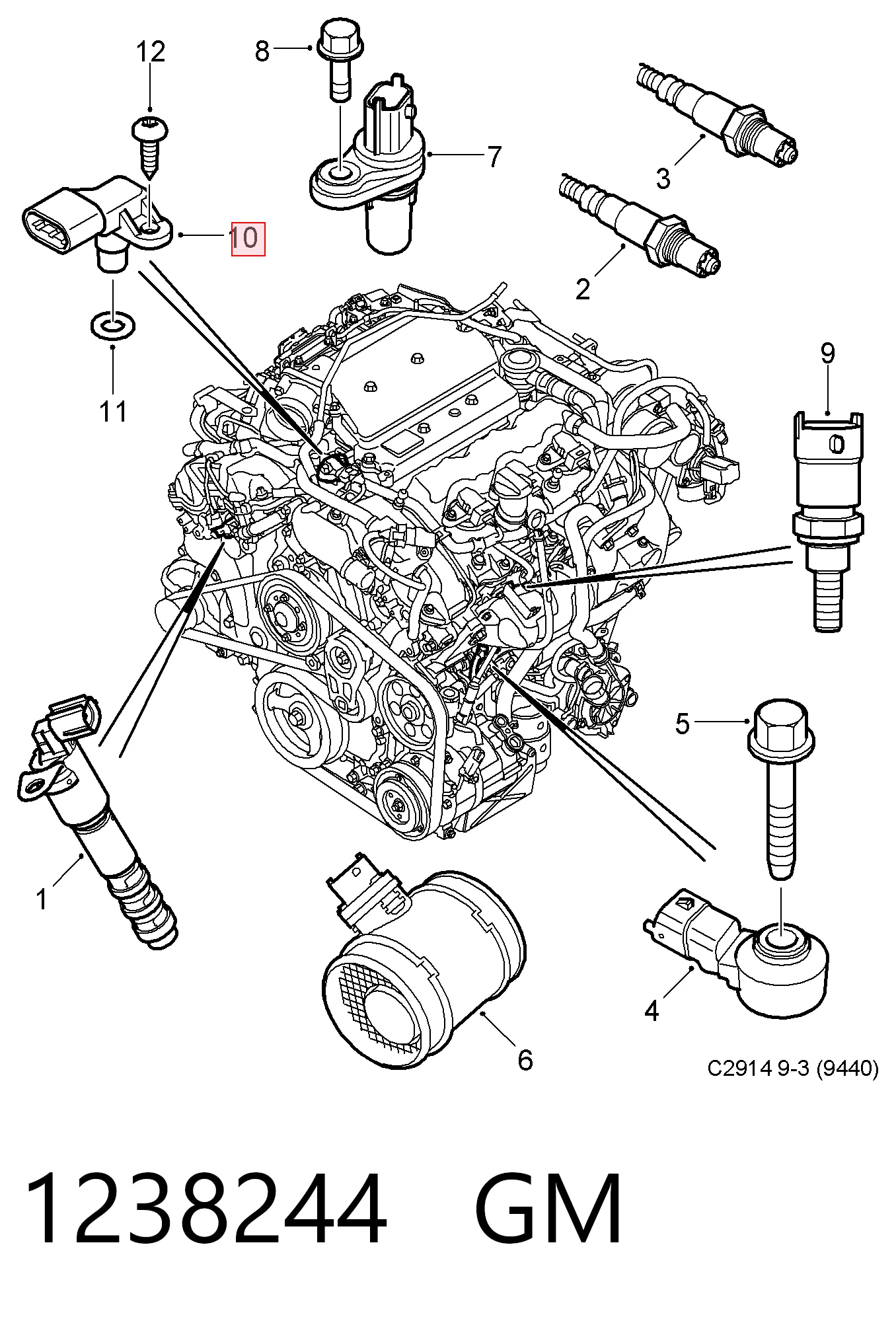 12
8
7
3
10
2
11
9
5
1
4
6
C2914 9-3 (9440)

1238244 GM