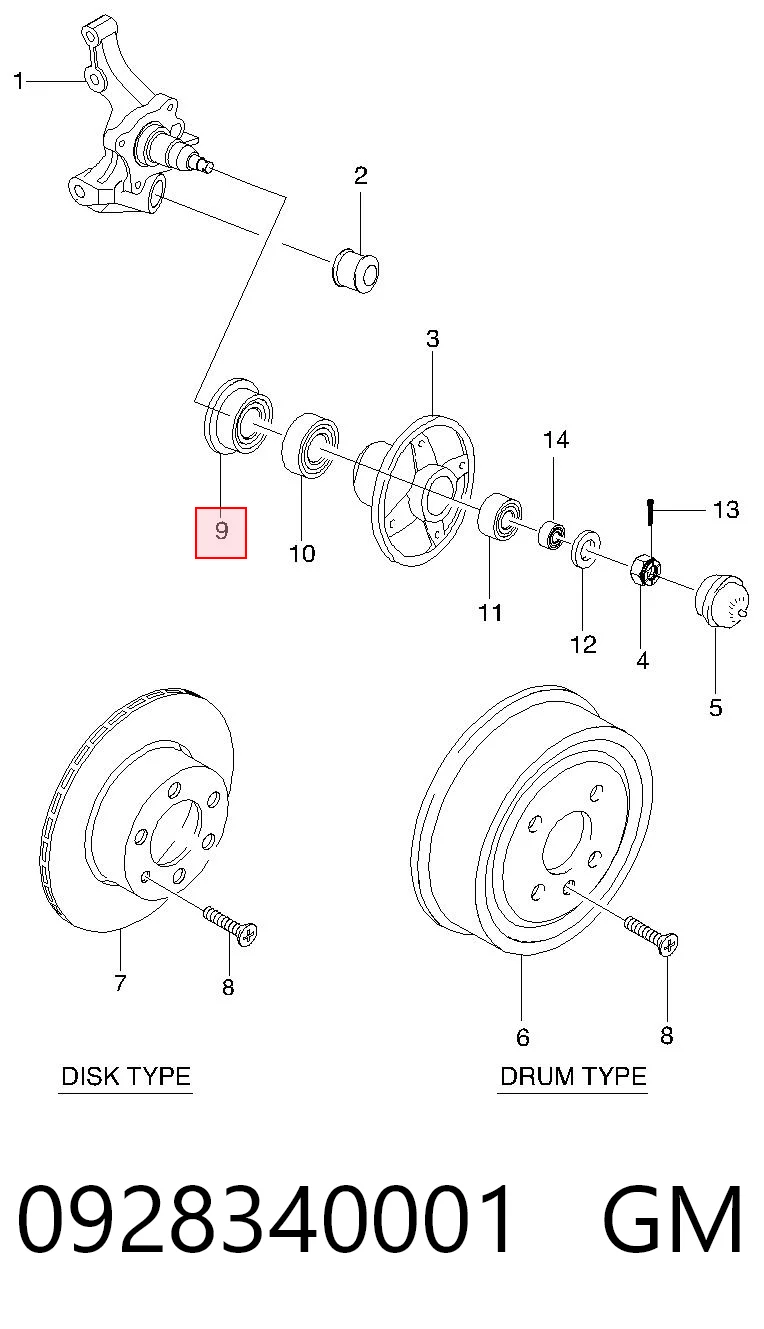 1
2
3
14
13
9
10
11
12
4
5
7
8
6
8
DISK TYPE
DRUM TYPE
0928340001 GM