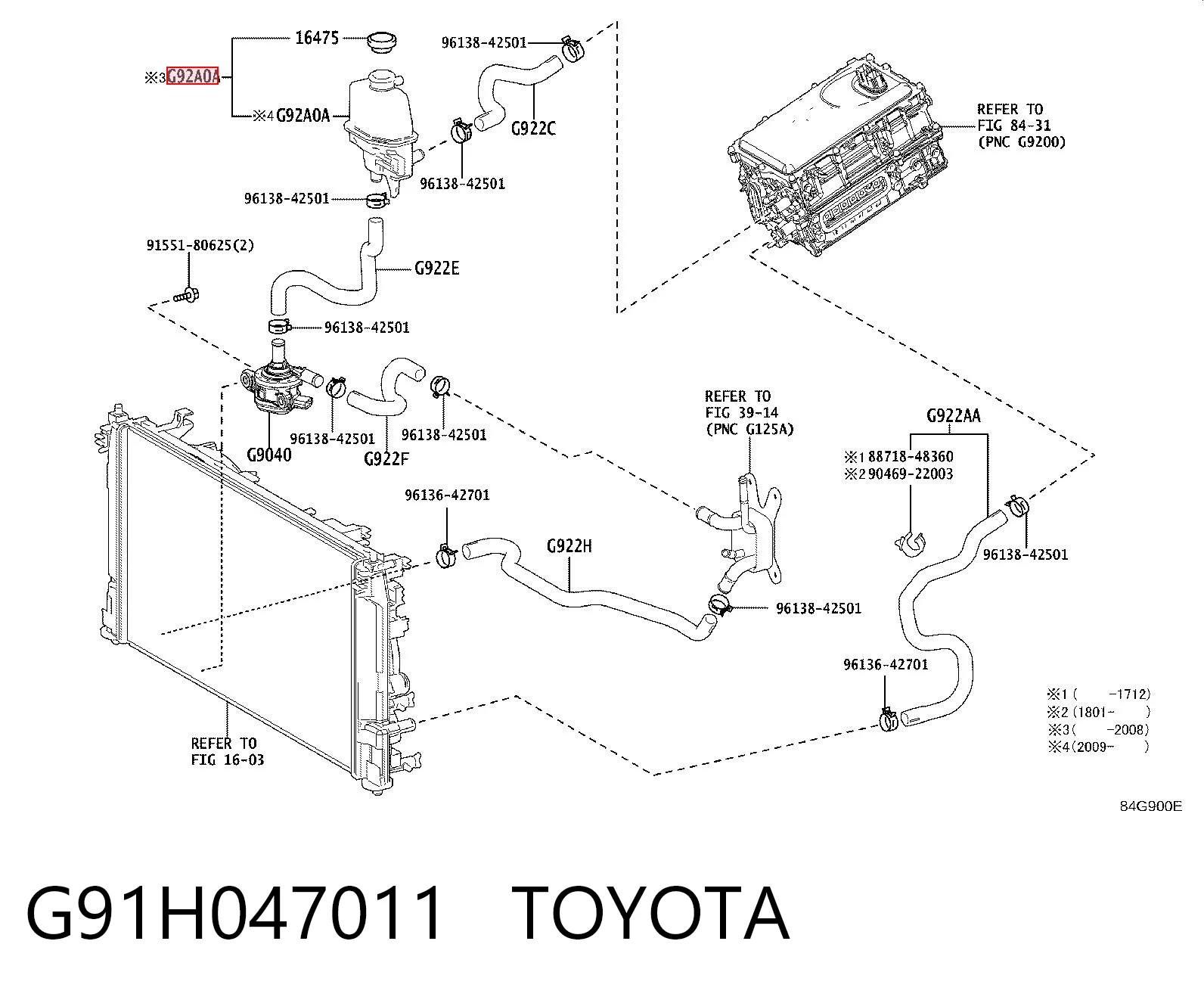 16475
96138-42501
※3 G92A0A
※4 G92A0A
G922C
96138-42501
96138-42501
REFER TO
FIG 84-31
(PNC G9200)
91551-80625(2)
G922E
96138-42501
96138-42501
96138-42501
G9040
G922F
REFER TO
FIG 39-14
(PNC G125A)
G922AA
※1 88718-48360
※2 90469-22003
96136-42701
G922H
96138-42501
96138-42501
96136-42701
REFER TO
FIG 16-03
※1 (     -1712)
※2 (1801-     )
※3 (     -2008)
※4 (2009-     )
84G900E

G91H047011 TOYOTA