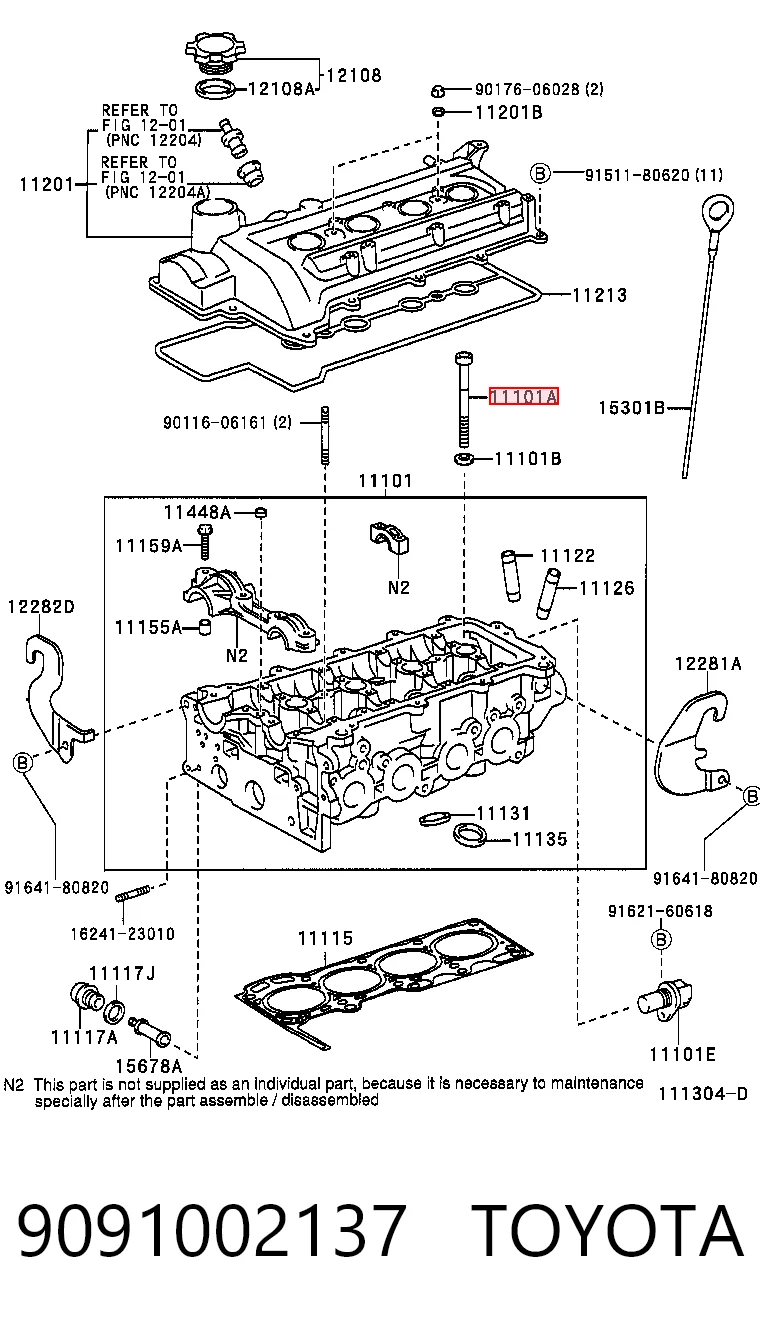 12108
12108A
90176-06028 (2)
11201B
REFER TO FIG 12-01 (PNC 12204)
REFER TO FIG 12-01 (PNC 12204A)
11201
B 91511-80620 (11)
11213
11101A
15301B
90116-06161 (2)
11101B
11101
11448A
11159A
N2
11122
11126
12282D
11155A
N2
12281A
B
B
11131
11135
91641-80820
91641-80820
16241-23010
91621-60618
B
11115
11117J
11117A
15678A
11101E
N2 This part is not supplied as an individual part, because it is necessary to maintenance specially after the part assemble / disassembled
111304-D

9091002137 TOYOTA