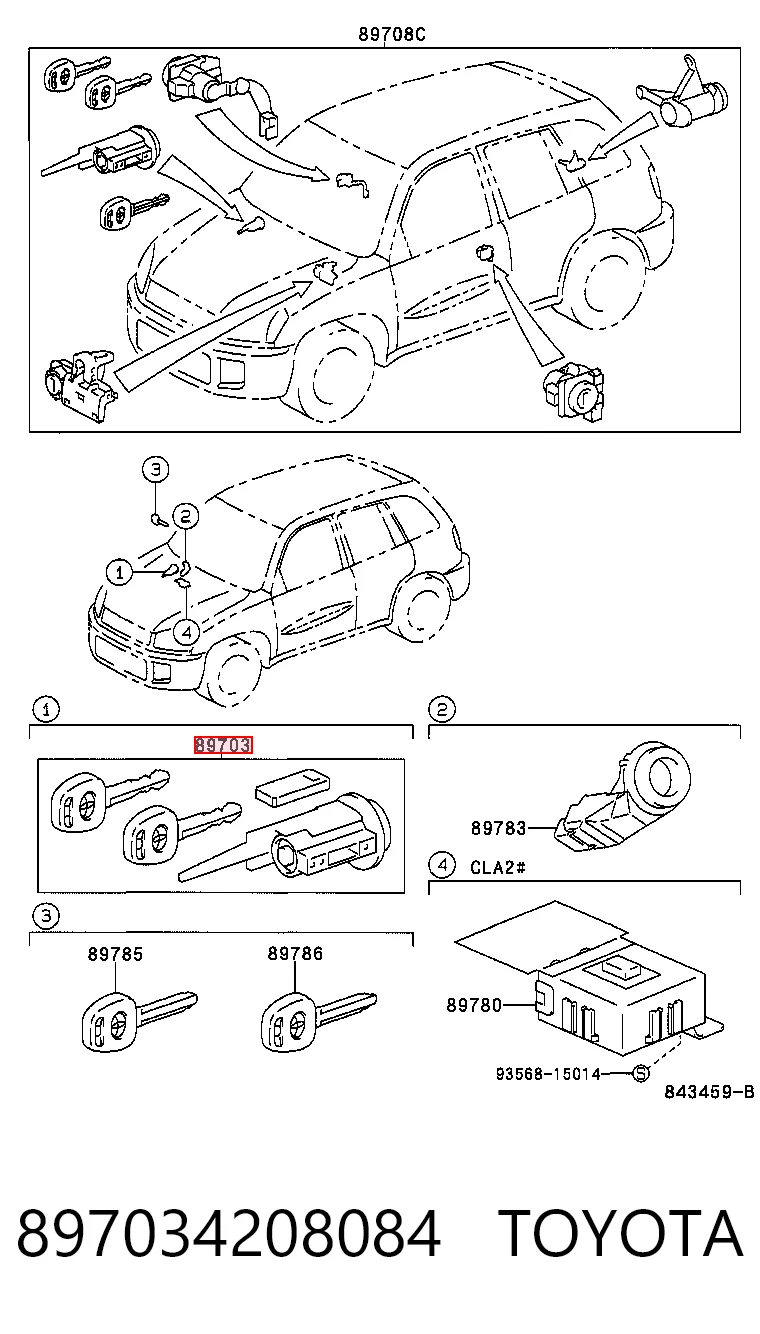 89708C

3
2
1
4

1
89703

2
89783

4 CLA2#

3
89785
89786

89780
93568-15014
S
843459-B

897034208084 TOYOTA