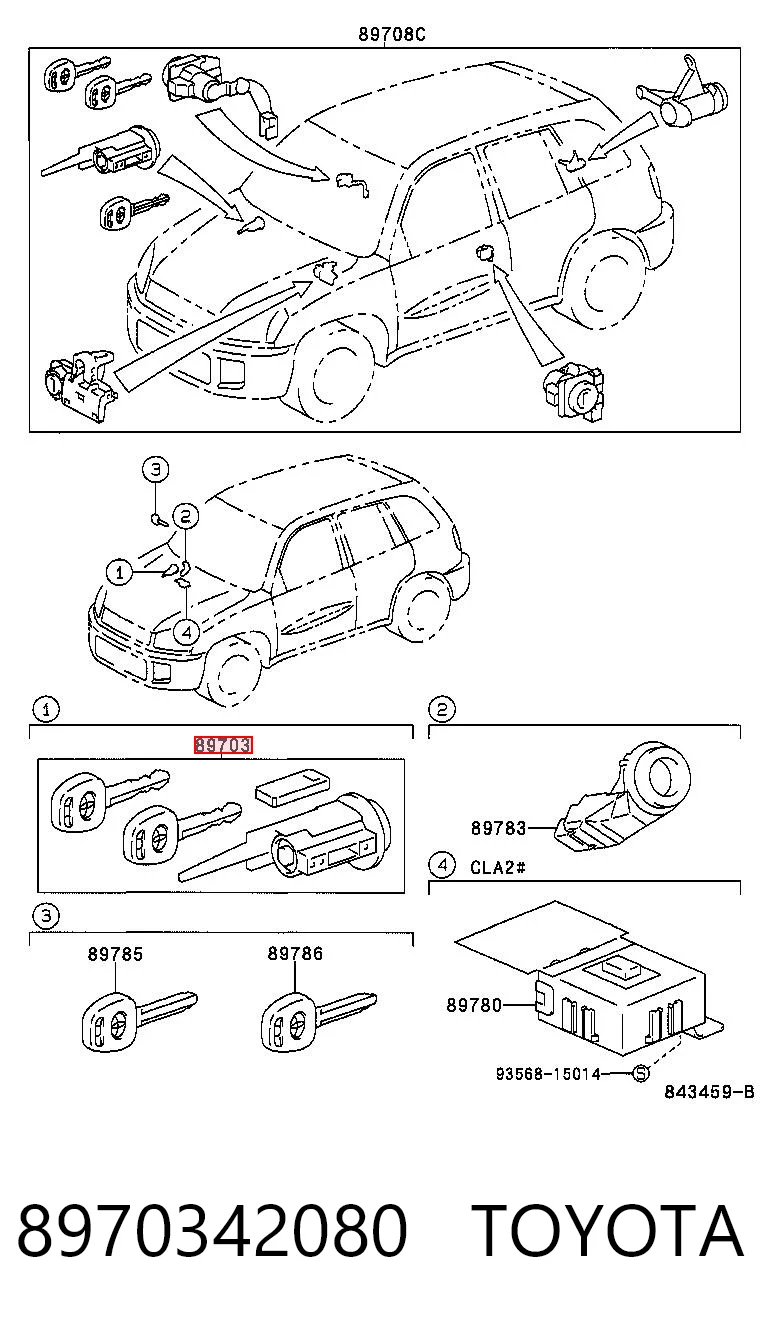 89708C

3
2
1
4

1
89703

2
89783

4 CLA2#

3
89785
89786

89780
93568-15014
S
843459-B

8970342080 TOYOTA