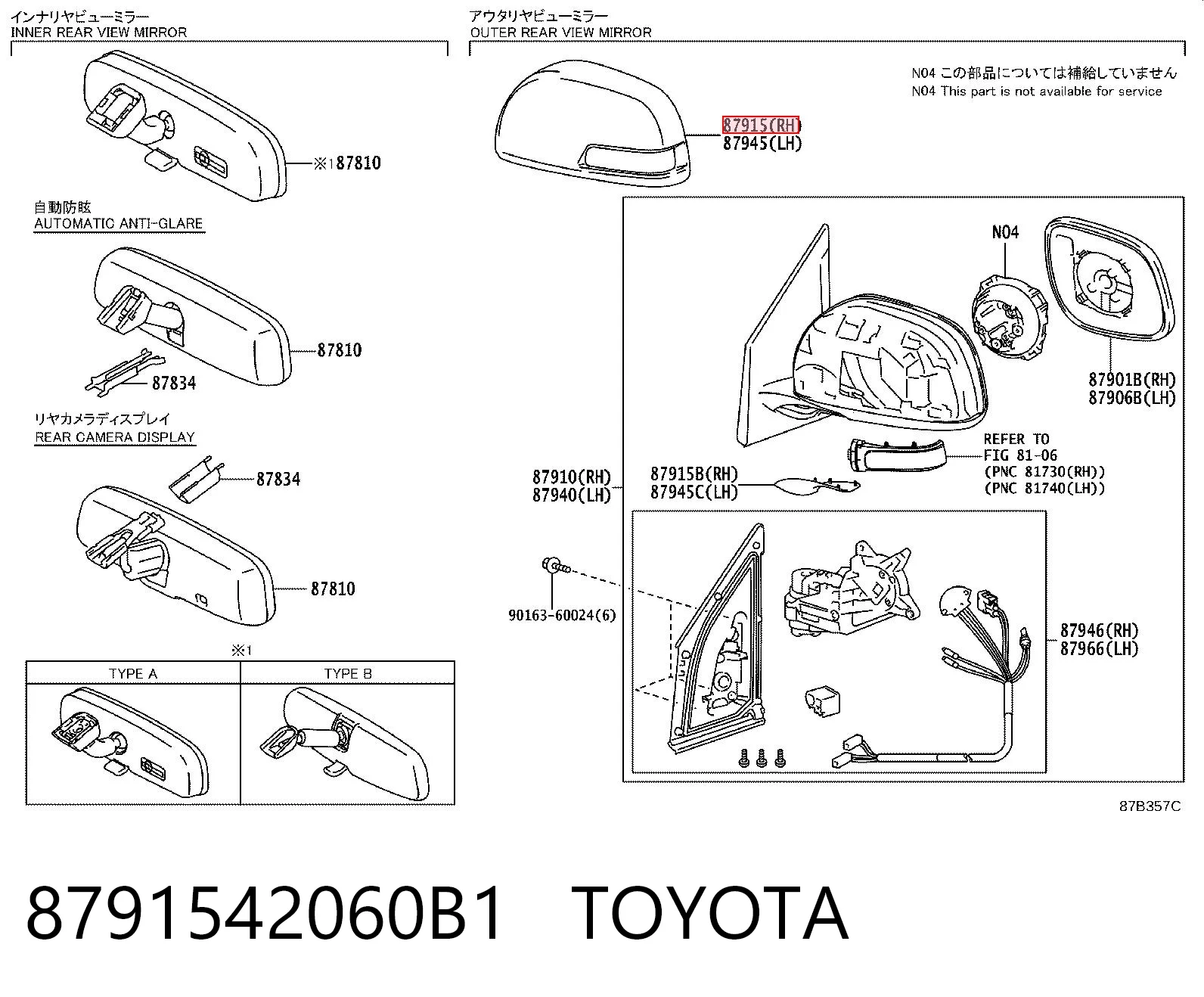 インナリヤビューミラー
INNER REAR VIEW MIRROR

※1 87810

自動防眩
AUTOMATIC ANTI-GLARE

87810

87834

リヤカメラディスプレイ
REAR CAMERA DISPLAY

87834

87810

※1

| TYPE A | TYPE B |
|---|---|
| | |

アウタリヤビューミラー
OUTER REAR VIEW MIRROR

N04 この部品については補給していません
N04 This part is not available for service

87915(RH)
87945(LH)

N04

87901B(RH)
87906B(LH)

REFER TO
FIG 81-06
(PNC 81730(RH))
(PNC 81740(LH))

87910(RH)
87940(LH)

87915B(RH)
87945C(LH)

90163-60024(6)

87946(RH)
87966(LH)

87B357C

8791542060B1 TOYOTA