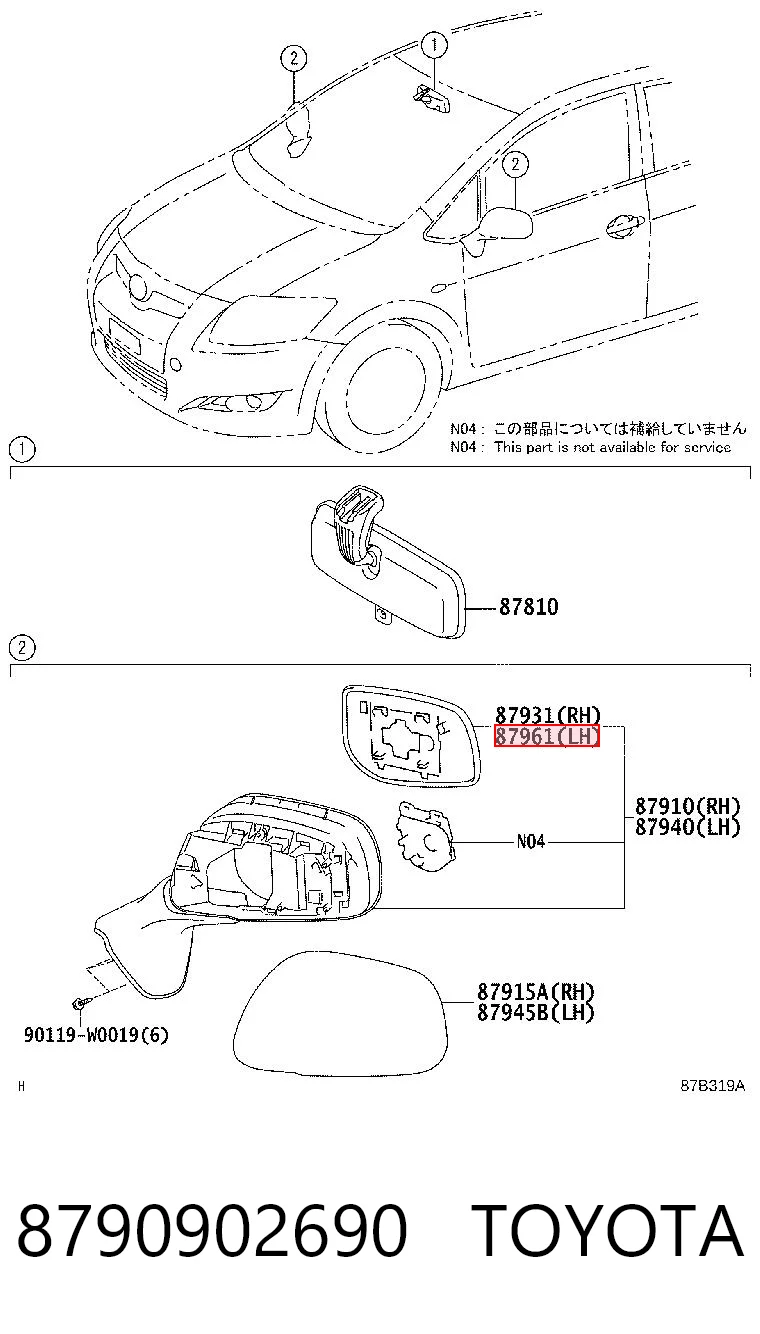 2
1
2

N04 : この部品については補給していません
N04 : This part is not available for service

1

87810

2

87931(RH)
87961(LH)

87910(RH)
87940(LH)

N04

87915A(RH)
87945B(LH)

90119-W0019(6)

H

87B319A

8790902690 TOYOTA