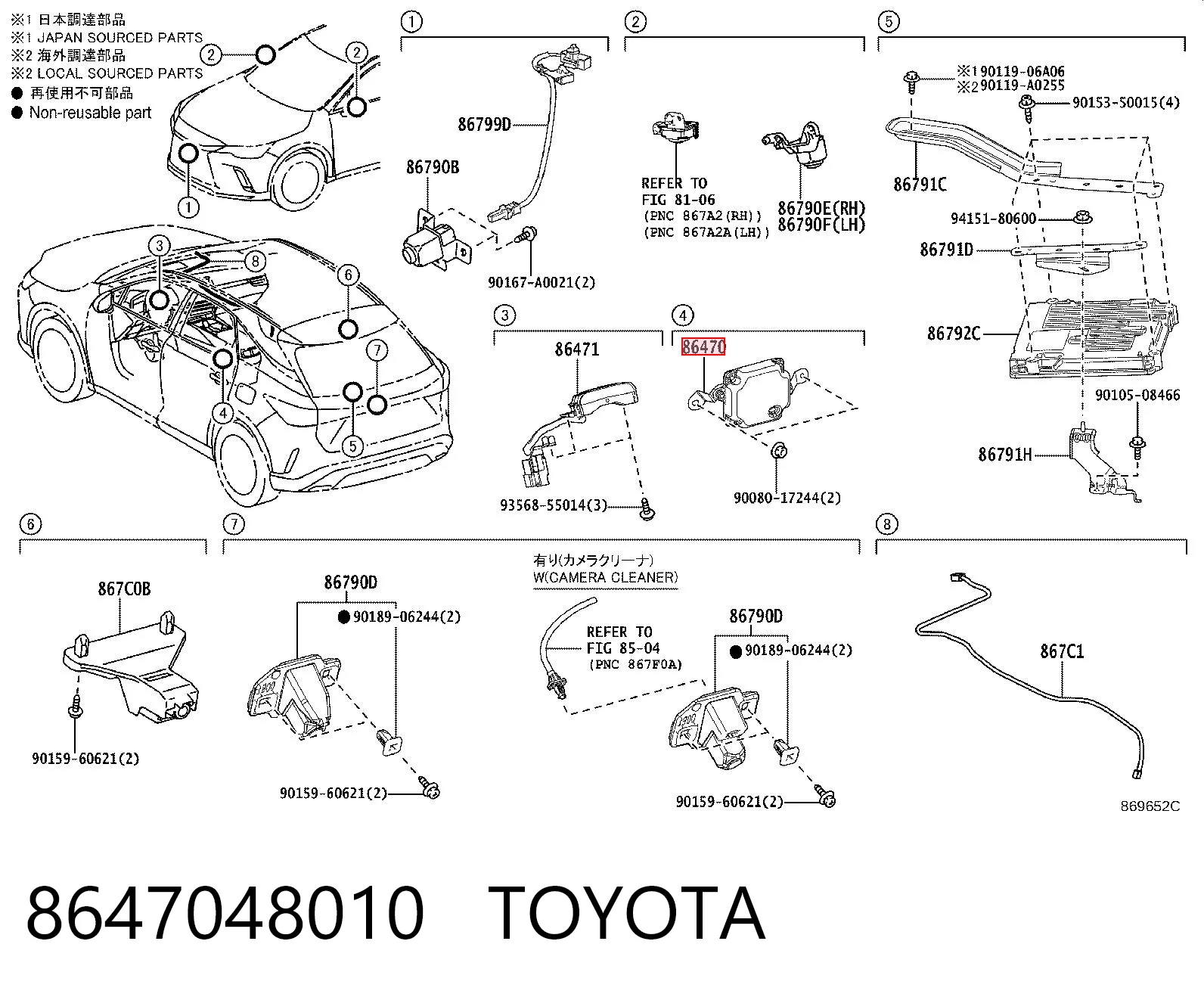 ※1 日本調達部品
※1 JAPAN SOURCED PARTS
※2 海外調達部品
※2 LOCAL SOURCED PARTS
● 再使用不可部品
● Non-reusable part

2 2 1 3 8 6 7 4 5

1
86799D
86790B
90167-A0021(2)

2
REFER TO FIG 81-06 (PNC 867A2(RH)) (PNC 867A2A(LH))
86790E(RH)
86790F(LH)

5
※1 90119-06A06
※2 90119-A0255
90153-50015(4)
86791C
94151-80600
86791D
86792C
90105-08466
86791H

3
86471
93568-55014(3)

4
86470
90080-17244(2)

6
867C0B
90159-60621(2)

7
86790D
● 90189-06244(2)
90159-60621(2)
有り(カメラクリーナ)
W(CAMERA CLEANER)
REFER TO FIG 85-04 (PNC 867F0A)
86790D
● 90189-06244(2)
90159-60621(2)

8
867C1
869652C

8647048010 TOYOTA