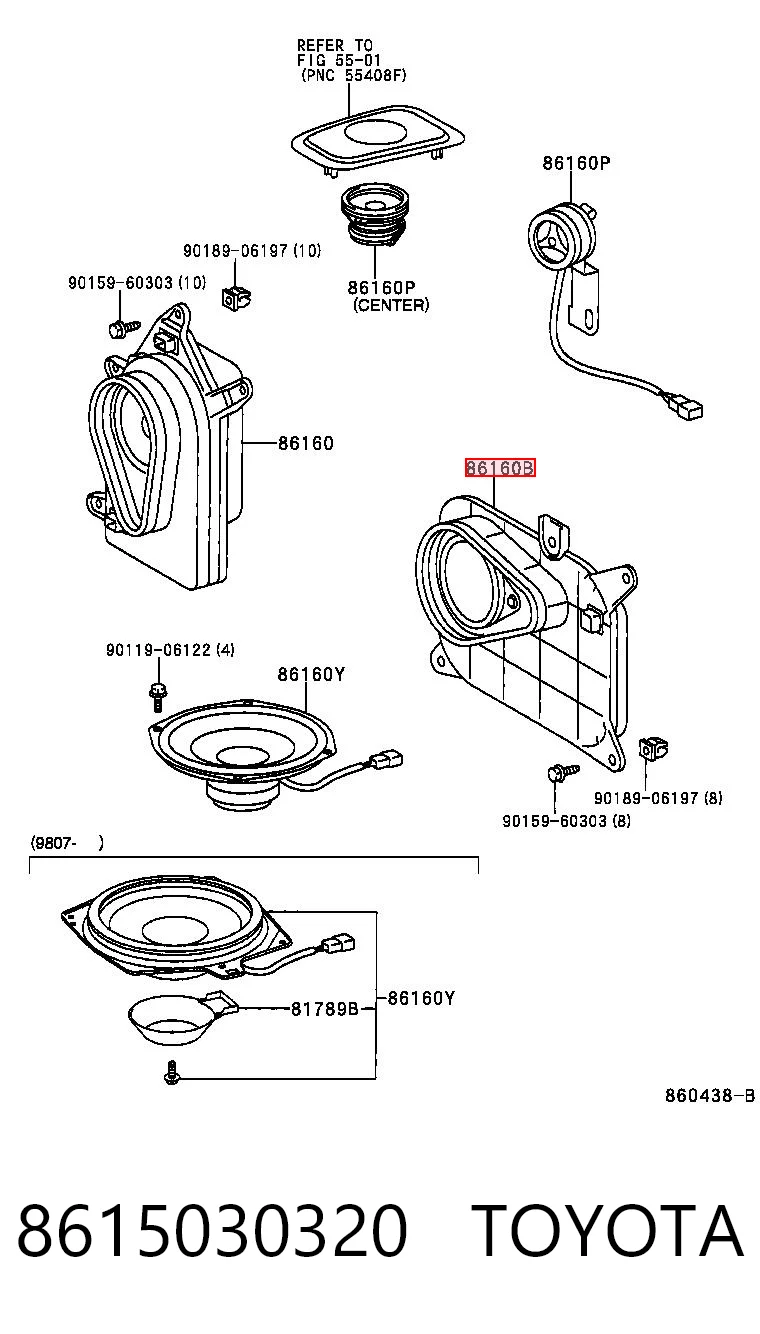 REFER TO
FIG 55-01
(PNC 55408F)

86160P

90189-06197 (10)

90159-60303 (10)

86160P
(CENTER)

86160

86160B

90119-06122 (4)

86160Y

90189-06197 (8)

90159-60303 (8)

(9807- )

81789B

86160Y

860438-B

8615030320 TOYOTA