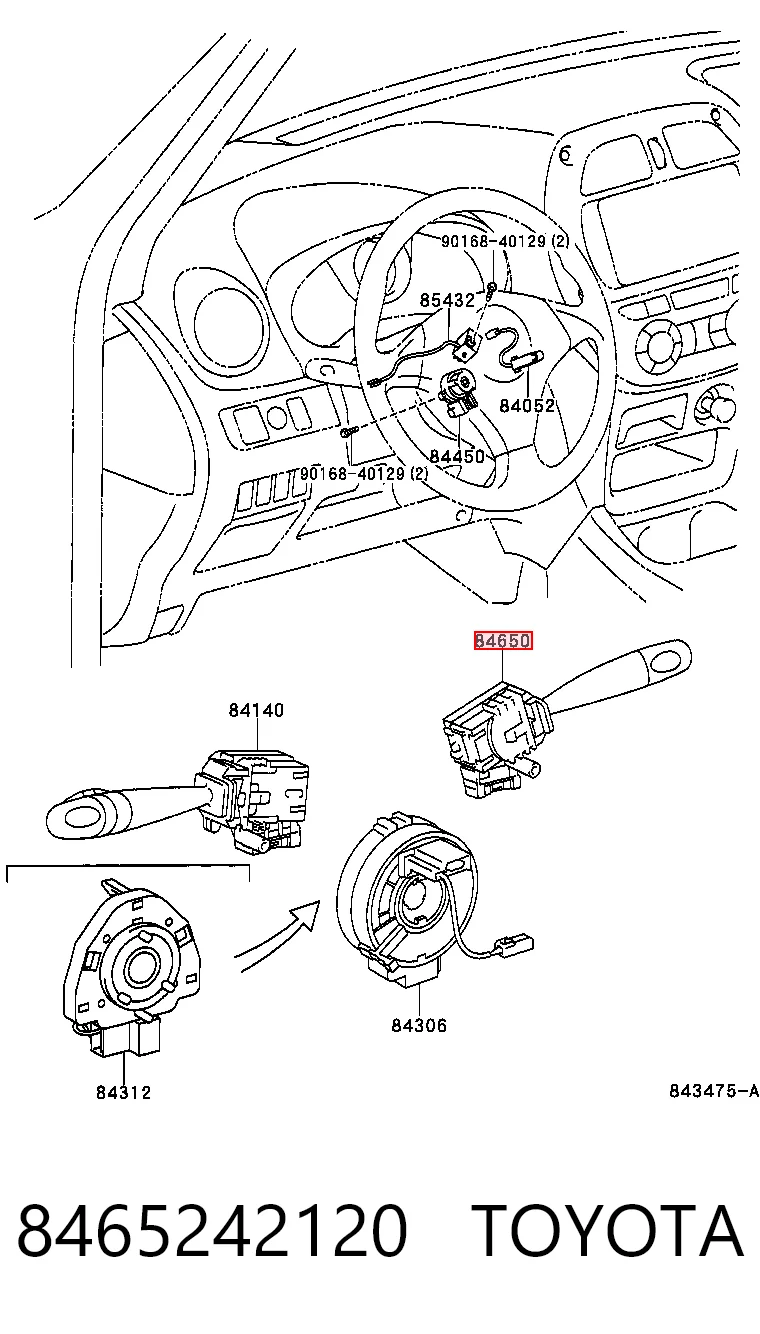 90168-40129 (2)
85432
84052
84450
90168-40129 (2)
84650
84140
84306
84312
843475-A

8465242120 TOYOTA