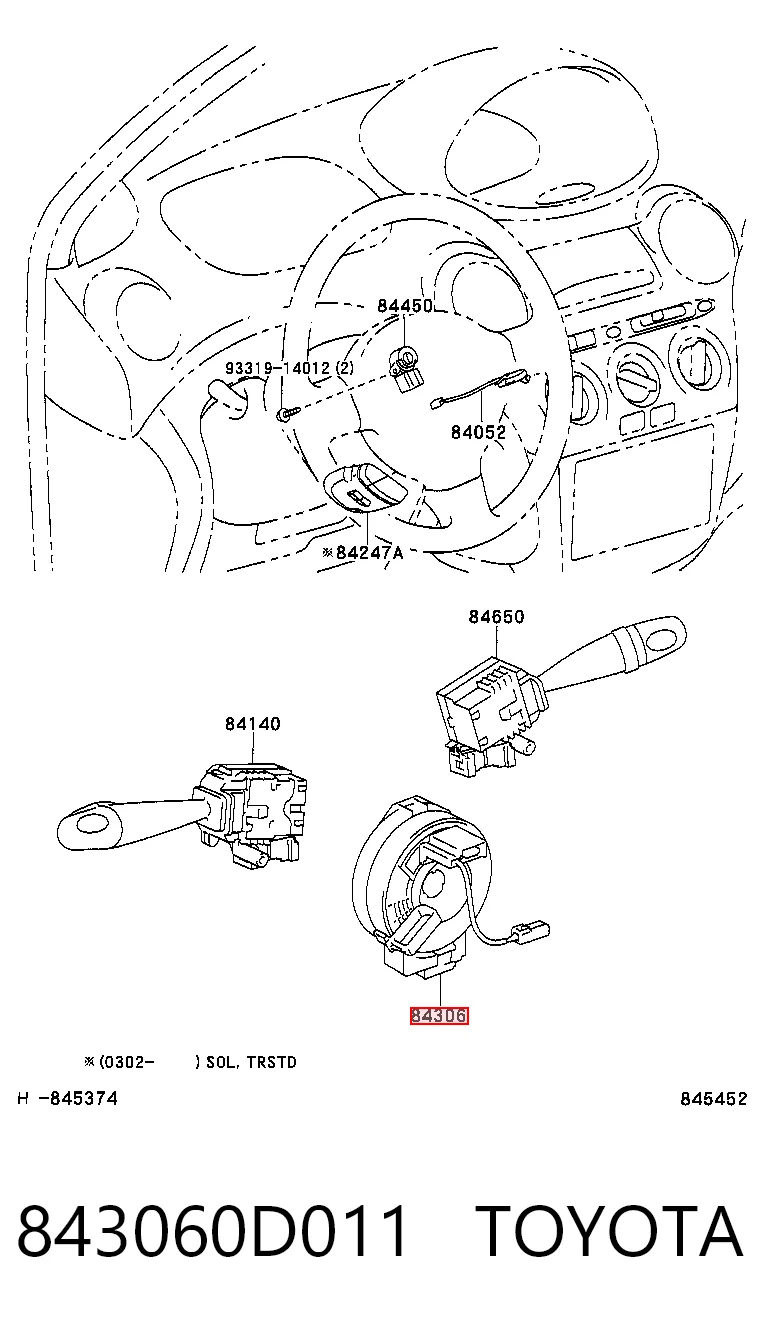 84450

93319-14012 (2)

84052

※84247A

84650

84140

84306

※(0302- ) SOL, TRSTD

H -845374

845452

843060D011 TOYOTA