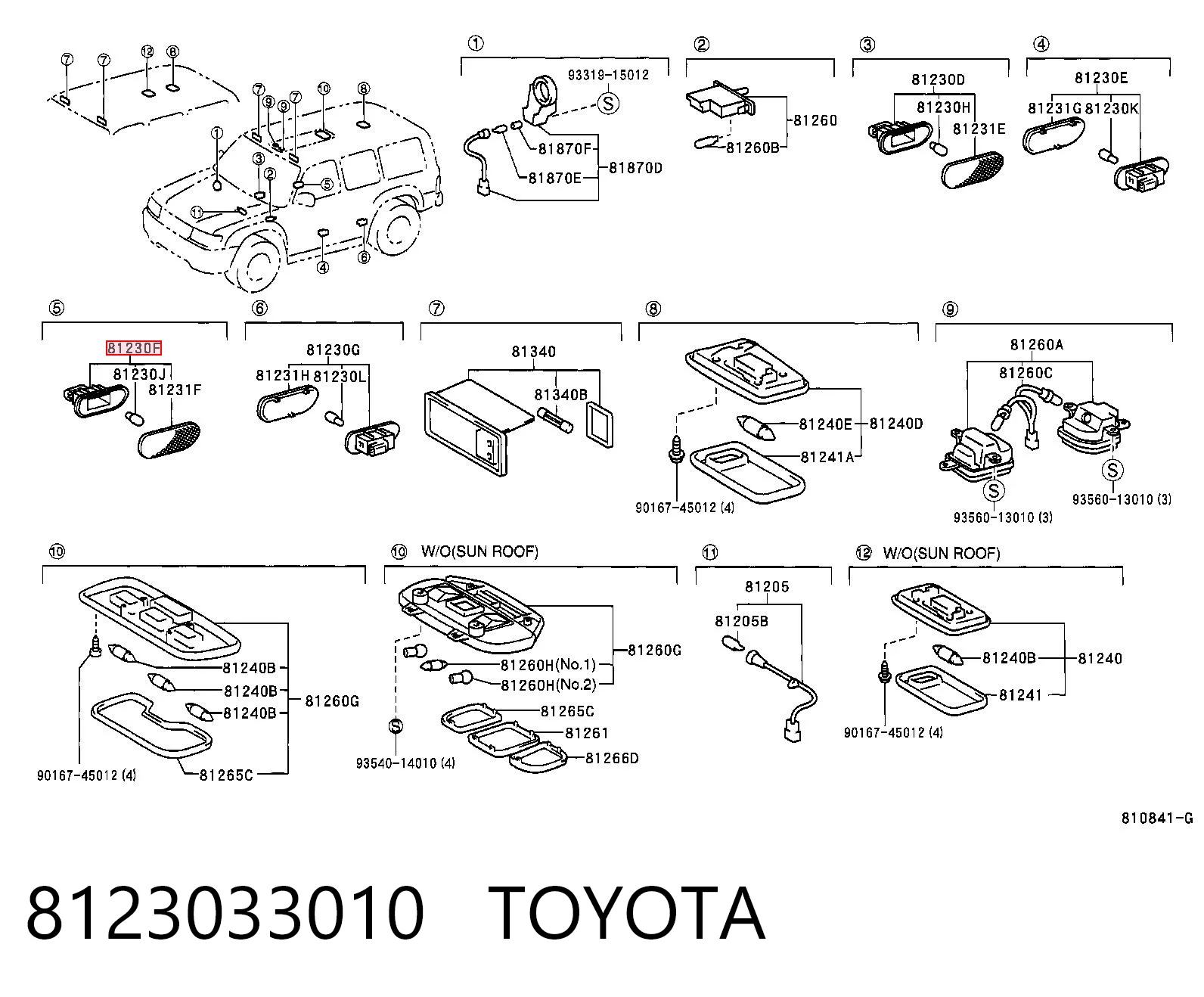 ⑦ ⑦ ⑫ ⑧
⑦ ⑨ ⑨ ⑦ ⑩ ⑧
①
③
②
⑤
⑪
④ ⑥

①
93319-15012
S
81870F
81870E
81870D

②
81260
81260B

③
81230D
81230H
81231E

④
81230E
81231G 81230K

⑤
81230F
81230J
81231F

⑥
81230G
81231H 81230L

⑦
81340
81340B

⑧
81240E 81240D
81241A
90167-45012 (4)

⑨
81260A
81260C
S
S
93560-13010 (3)
93560-13010 (3)

⑩
81240B
81240B
81240B
81260G
90167-45012 (4)
81265C

⑩ W/O(SUN ROOF)
81260G
81260H(No.1)
81260H(No.2)
81265C
81261
81266D
S
93540-14010 (4)

⑪
81205
81205B

⑫ W/O(SUN ROOF)
81240B
81240
81241
90167-45012 (4)

810841-G

8123033010 TOYOTA