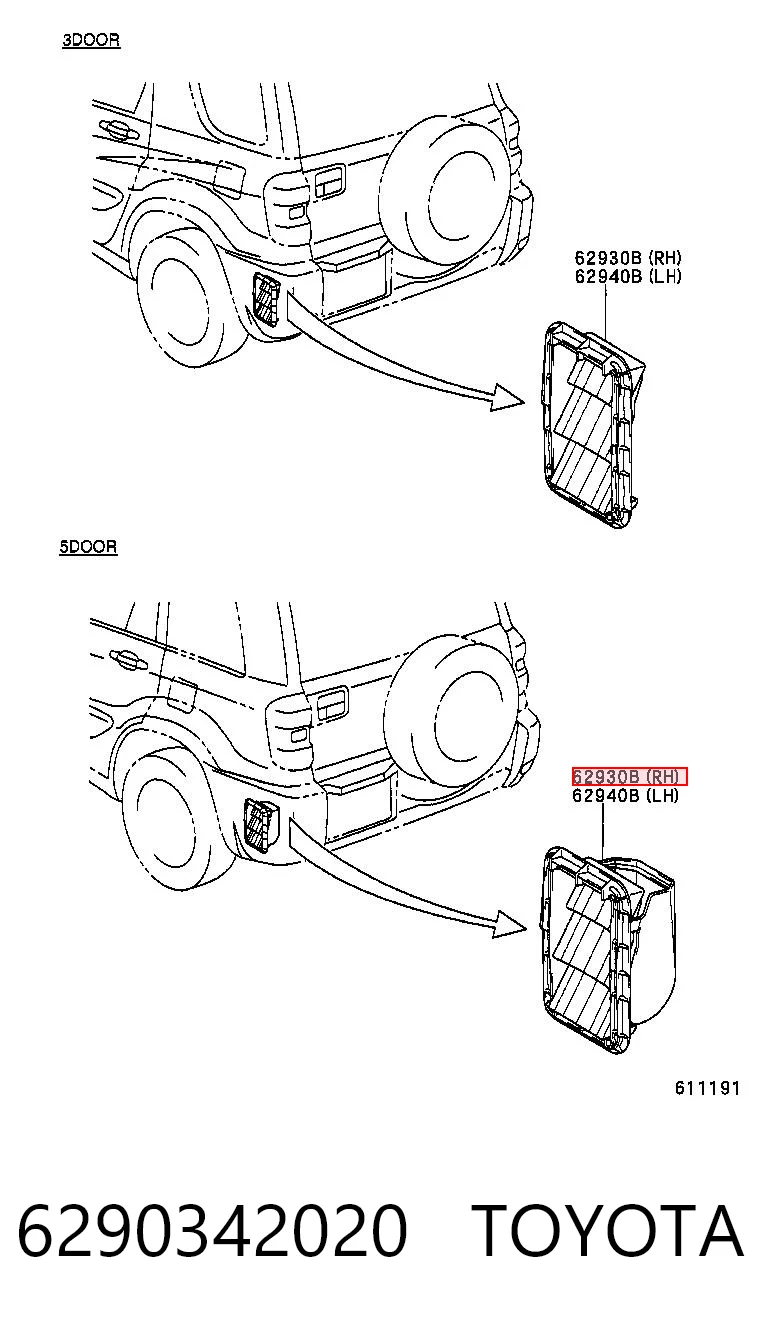 3DOOR

62930B (RH)
62940B (LH)

5DOOR

62930B (RH)
62940B (LH)

611191

6290342020 TOYOTA