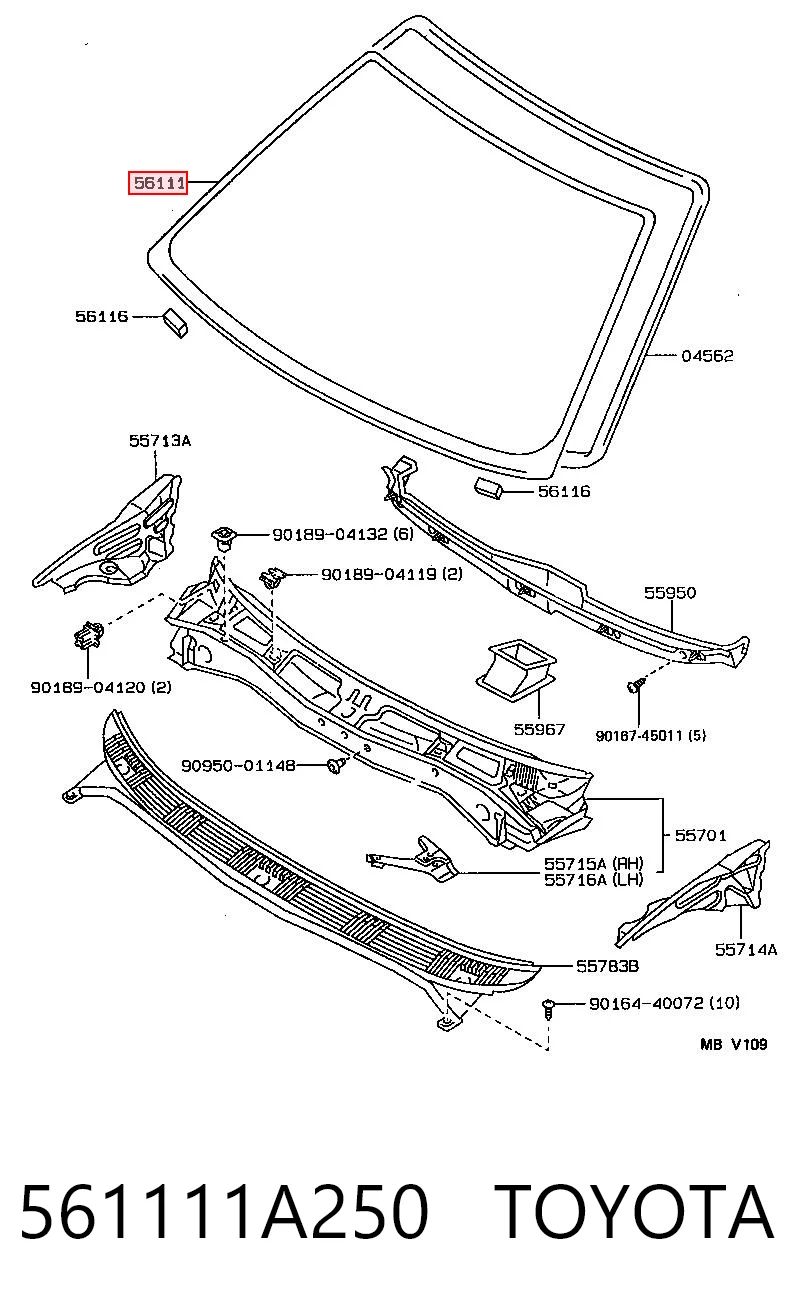 56111

56116

04562

55713A

56116

90189-04132 (6)

90189-04119 (2)

55950

90189-04120 (2)

55967

90167-45011 (5)

90950-01148

55701

55715A (RH)
55716A (LH)

55714A

55783B

90164-40072 (10)

MB V109

561111A250 TOYOTA