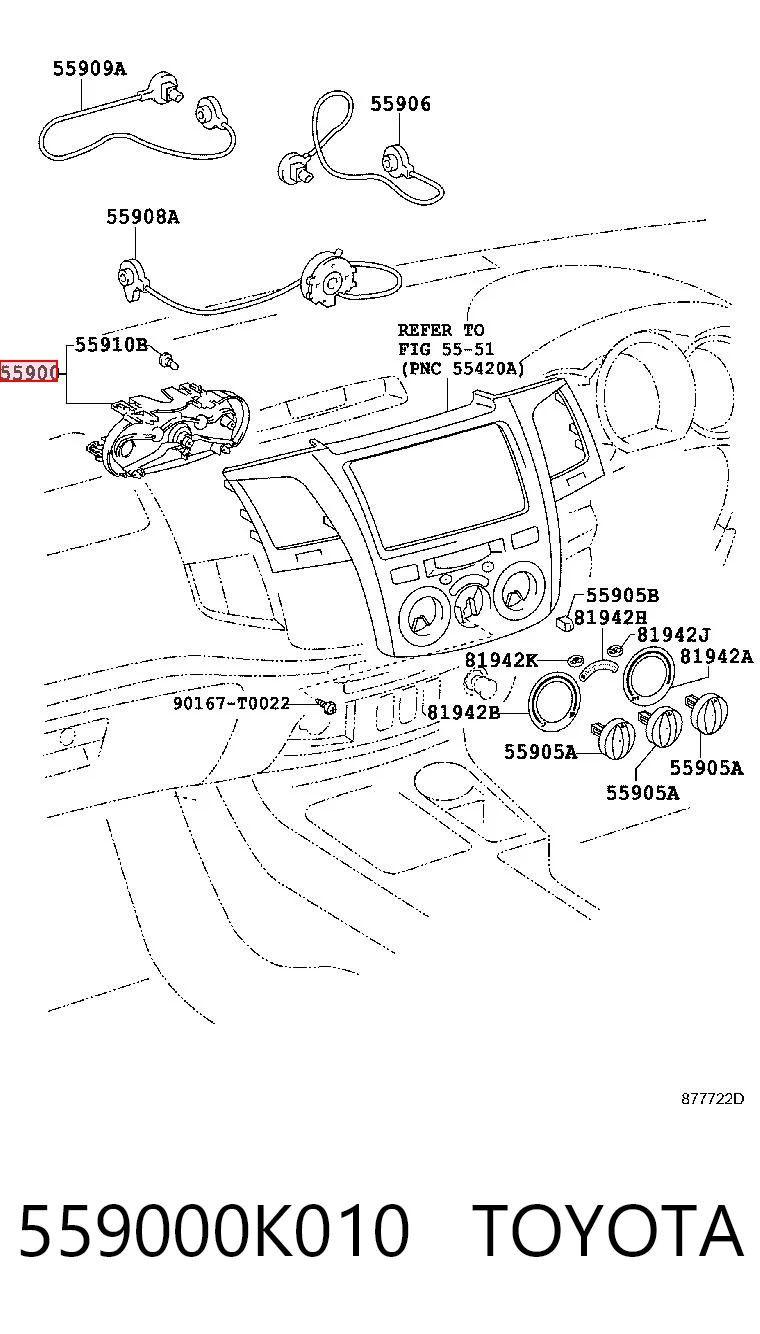 55909A

55906

55908A

55910B

55900

REFER TO
FIG 55-51
(PNC 55420A)

55905B

81942H

81942J

81942K

81942A

90167-T0022

81942B

55905A

55905A

55905A

877722D

559000K010 TOYOTA