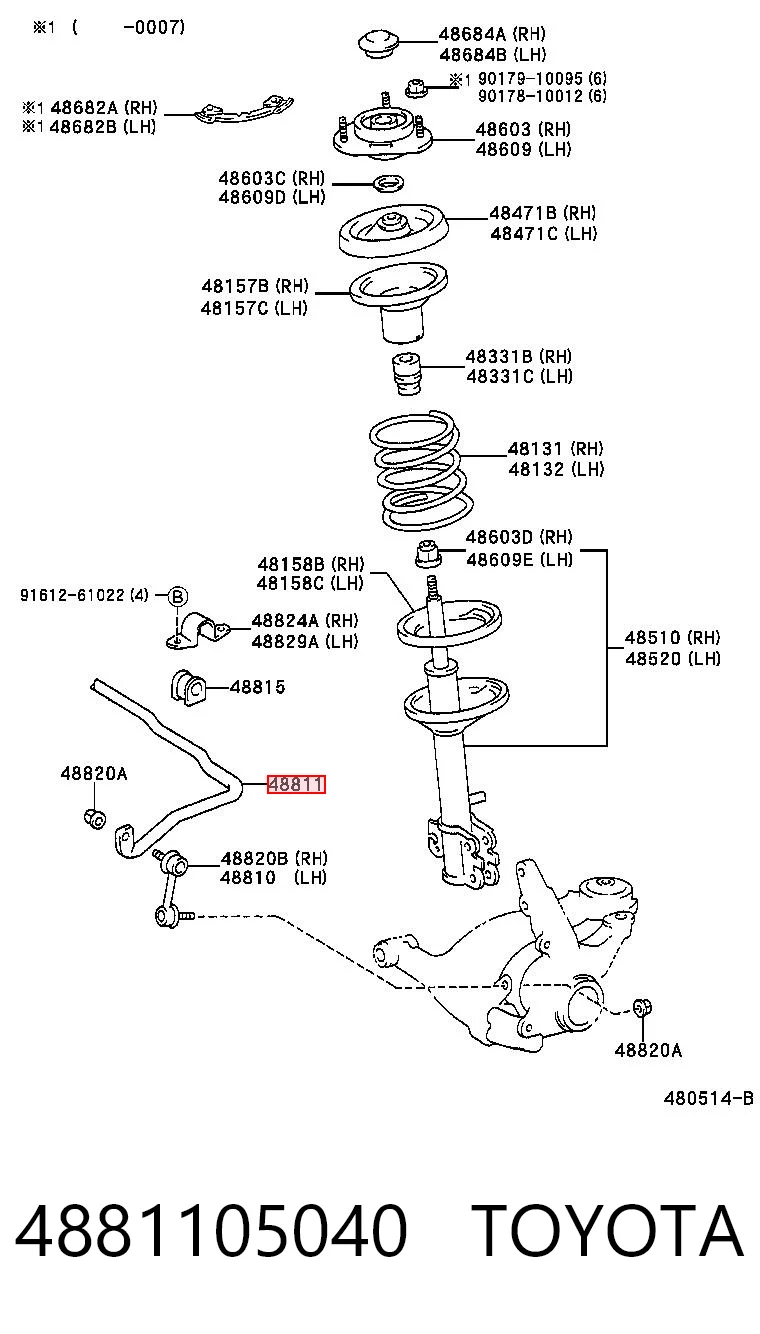 ※1 ( -0007)

48684A (RH)
48684B (LH)

※1 90179-10095 (6)
90178-10012 (6)

※1 48682A (RH)
※1 48682B (LH)

48603 (RH)
48609 (LH)

48603C (RH)
48609D (LH)

48471B (RH)
48471C (LH)

48157B (RH)
48157C (LH)

48331B (RH)
48331C (LH)

48131 (RH)
48132 (LH)

48603D (RH)
48609E (LH)

48158B (RH)
48158C (LH)

91612-61022 (4) B

48824A (RH)
48829A (LH)

48510 (RH)
48520 (LH)

48815

48820A

48811

48820B (RH)
48810 (LH)

48820A

480514-B

4881105040 TOYOTA